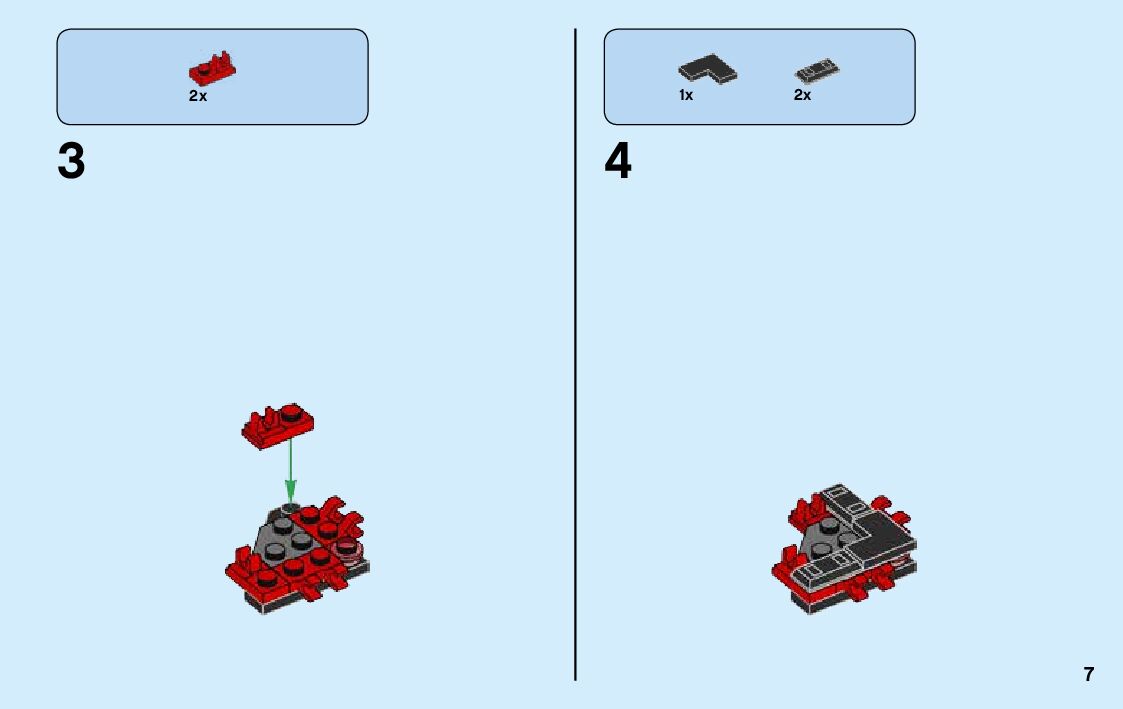 2x

3

1x 2x

4

7