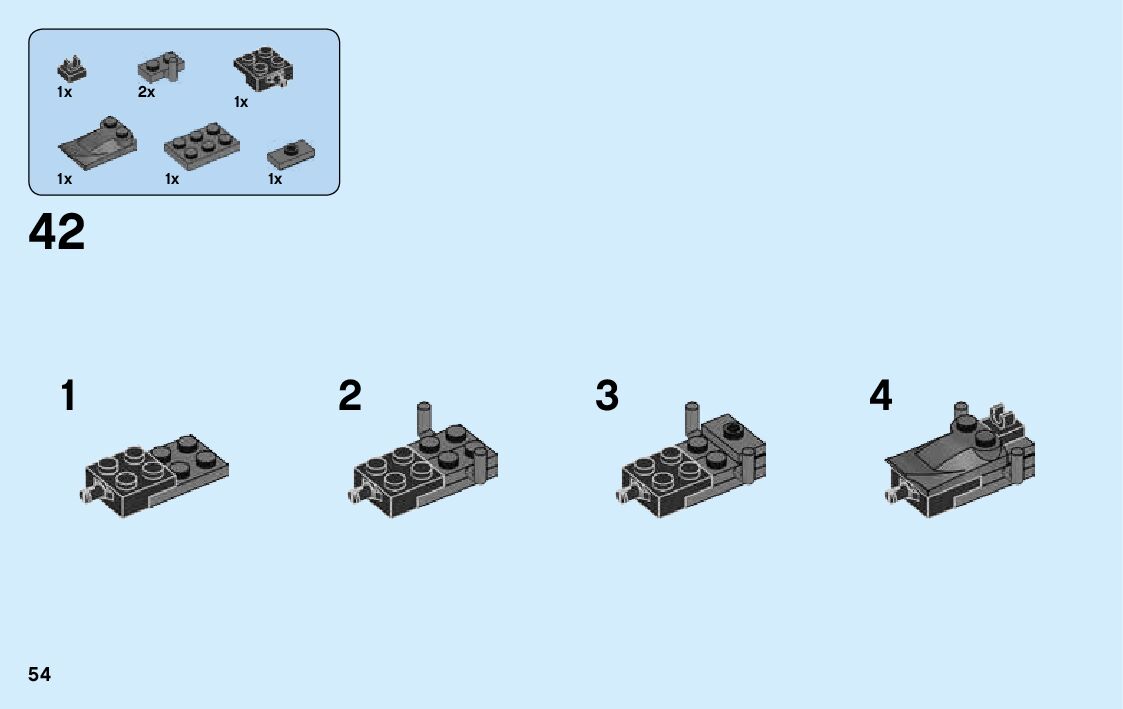 1x 2x 1x

1x 1x 1x

42

1

2

3

4

54