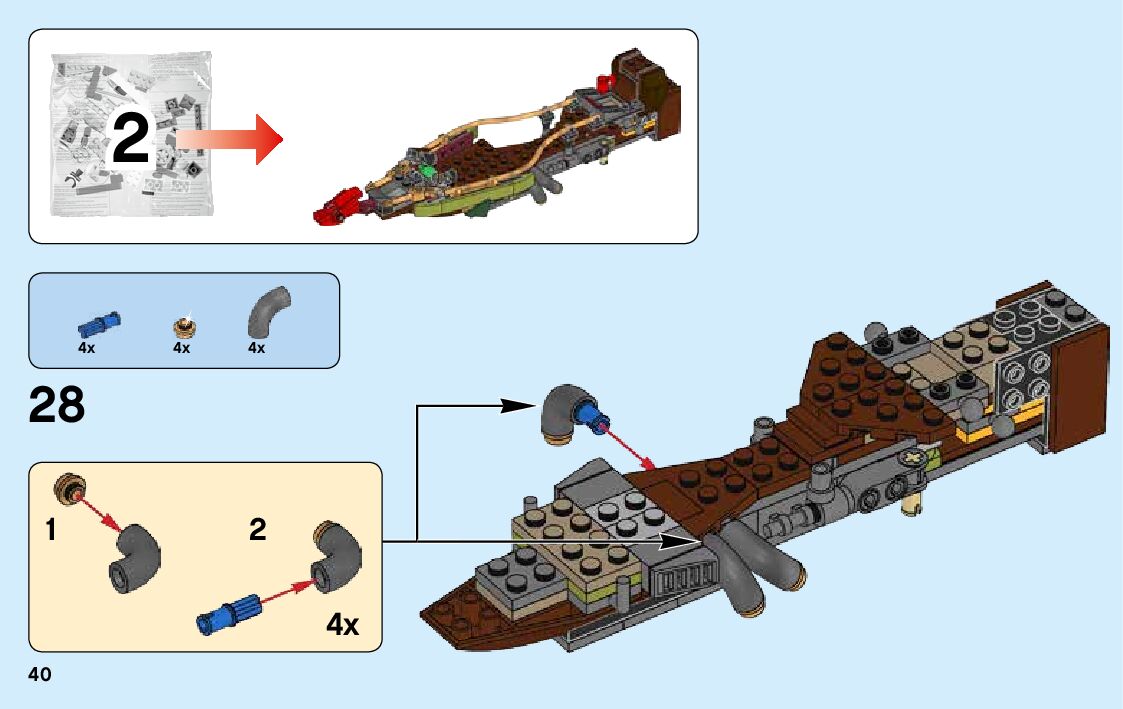 2

4x
4x
4x

28

1
2
4x

40