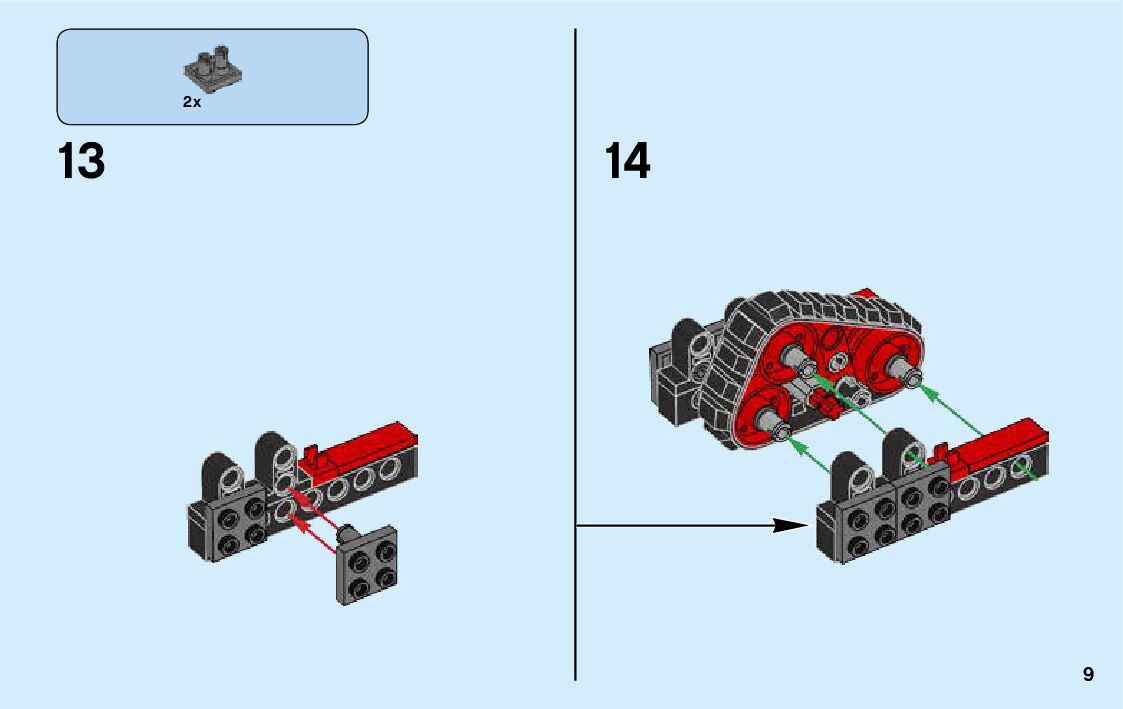 2x

13

14

9