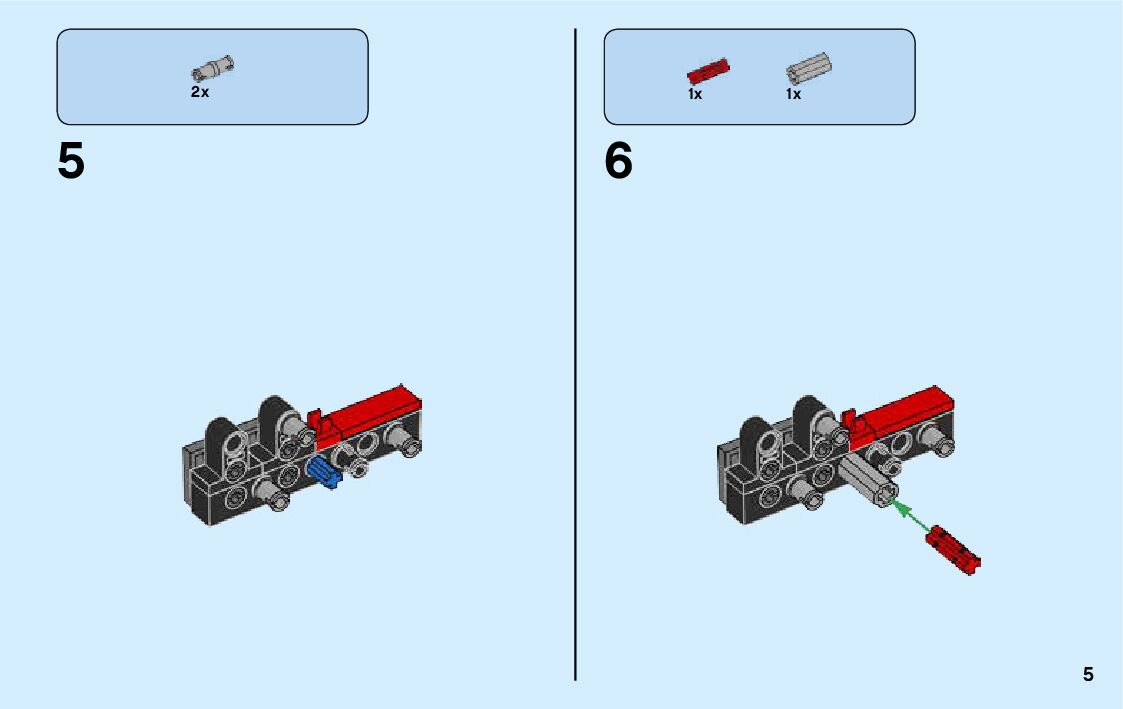 2x

5

1x 1x

6

5