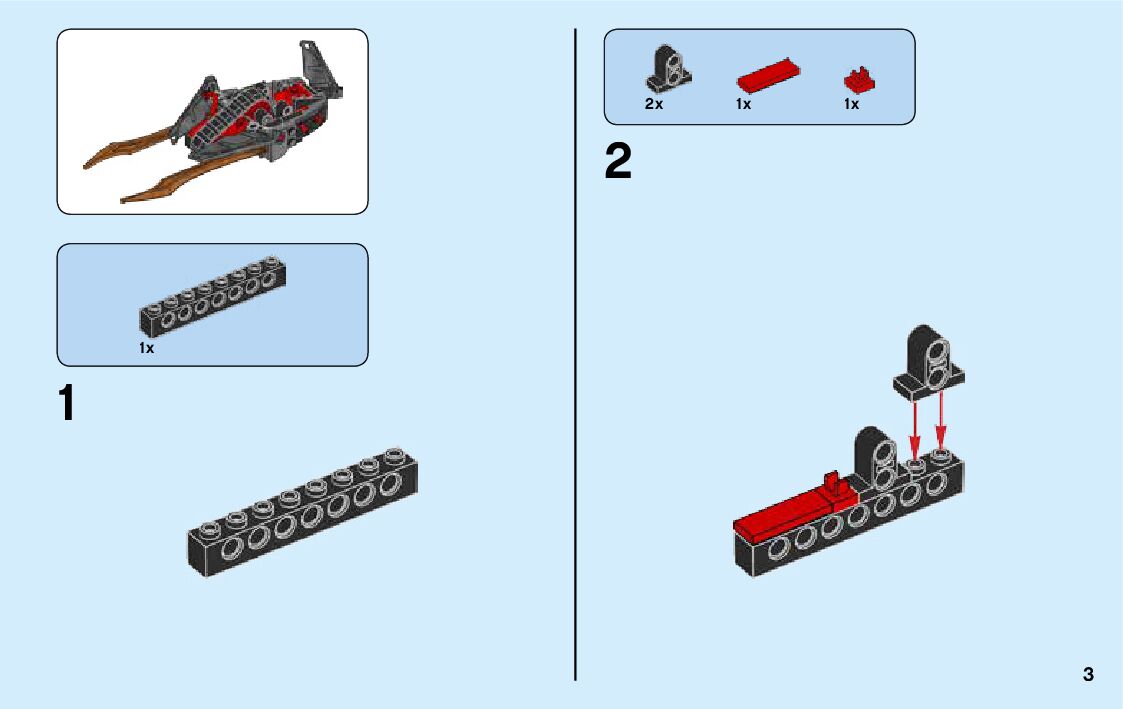 1x

1

2x
1x
1x

2

3