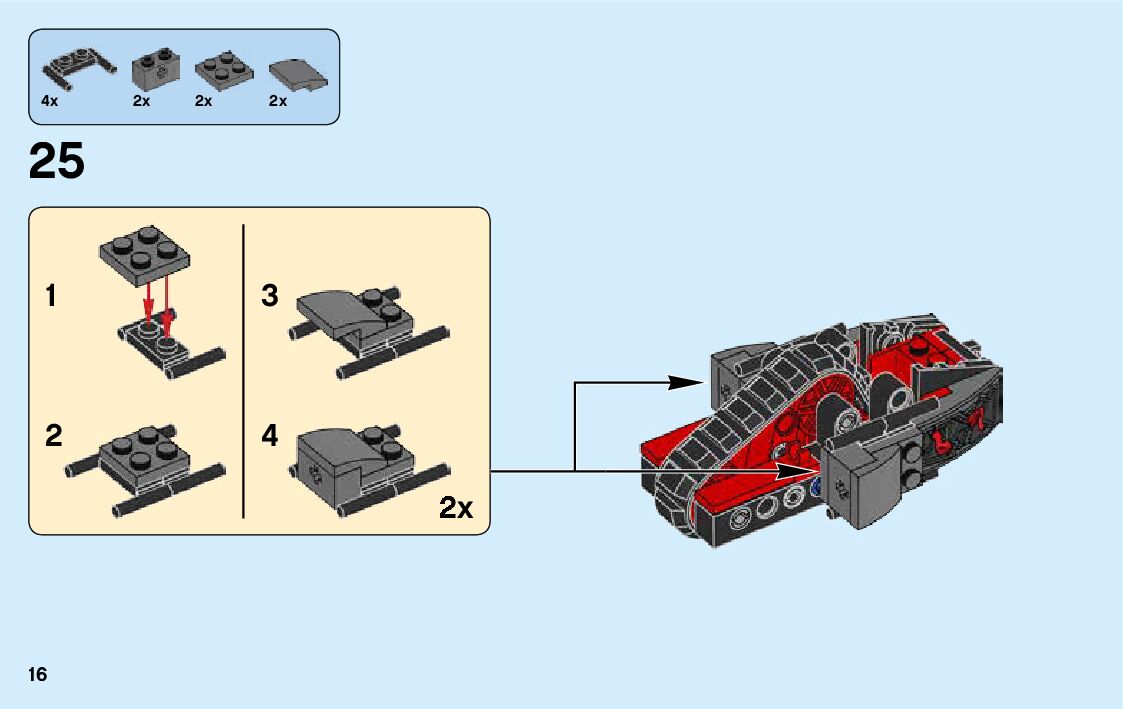 4x 2x 2x 2x

25

1

2

3

4

2x

16