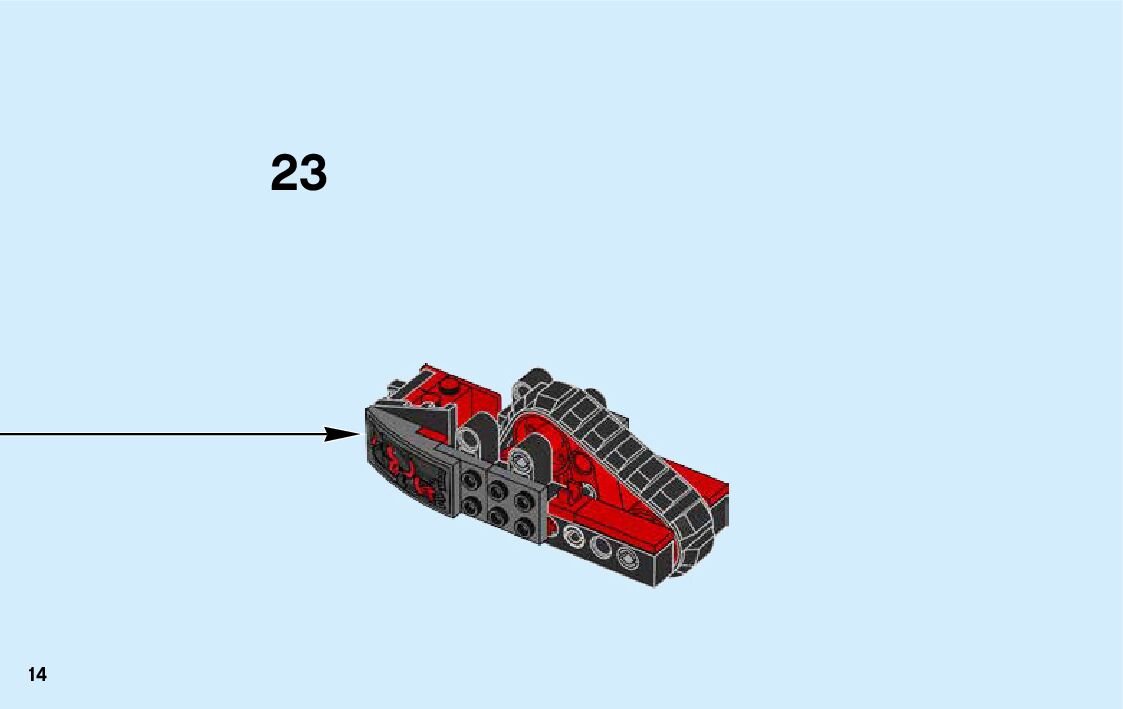 23

14