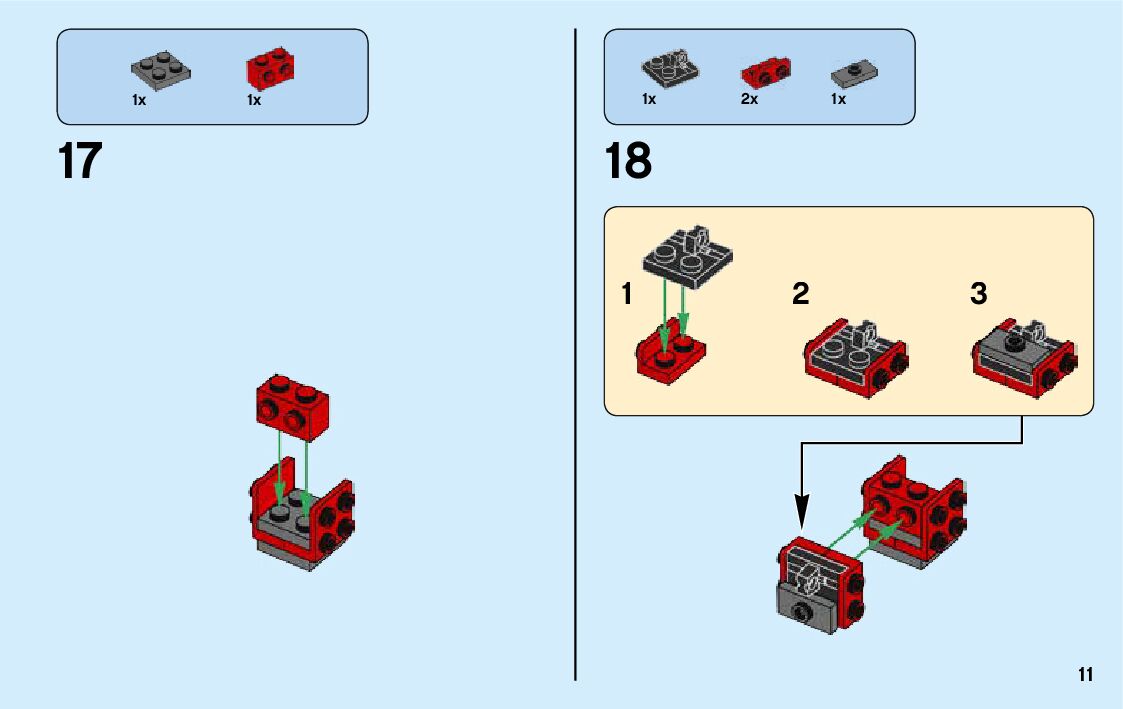 1x 1x

17

1x 2x 1x

18

1

2

3

11