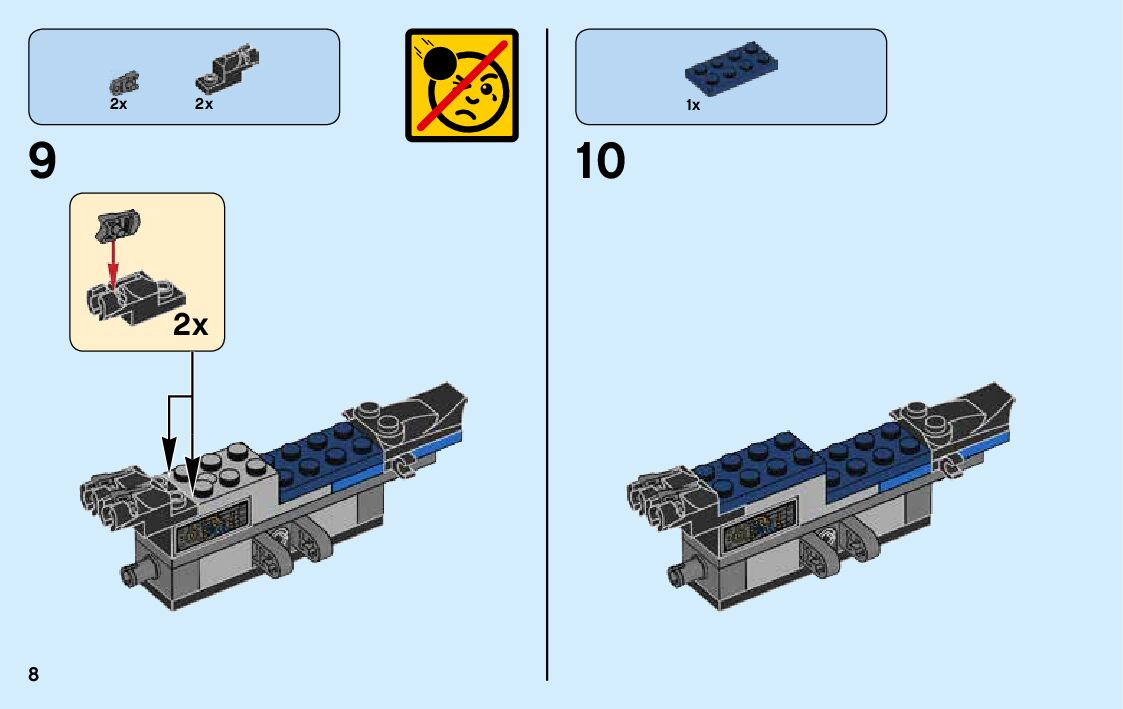 2x 2x

9

2x

1x

10

8