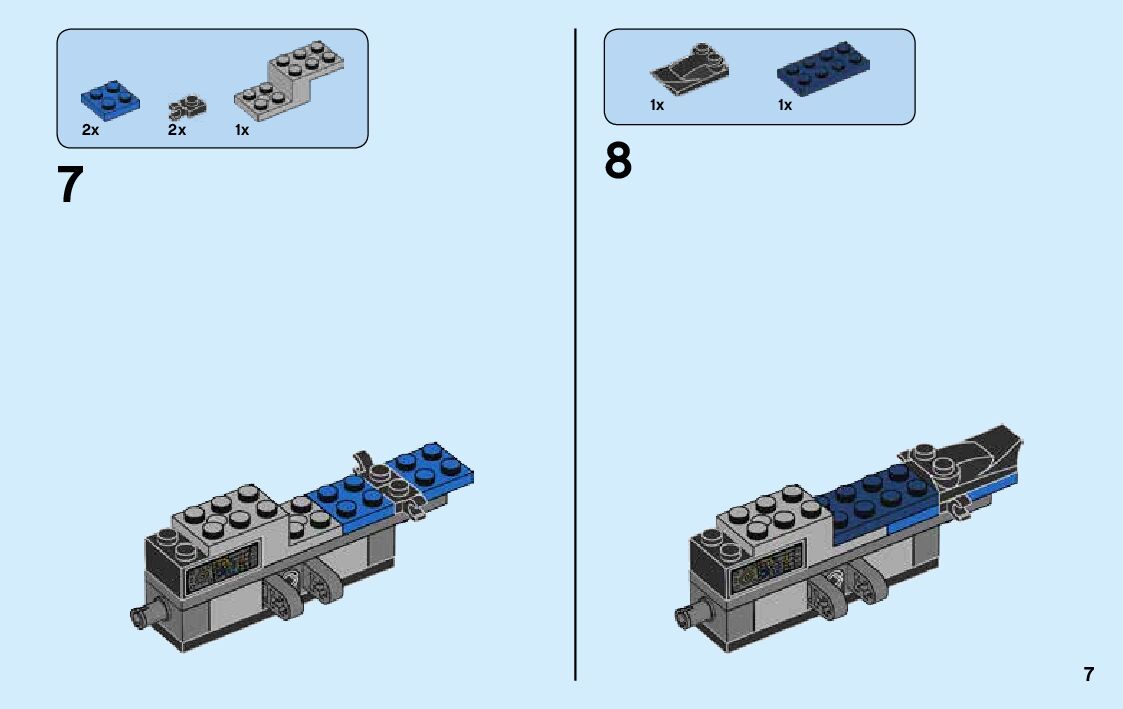 2x 2x 1x

7

1x 1x

8

7