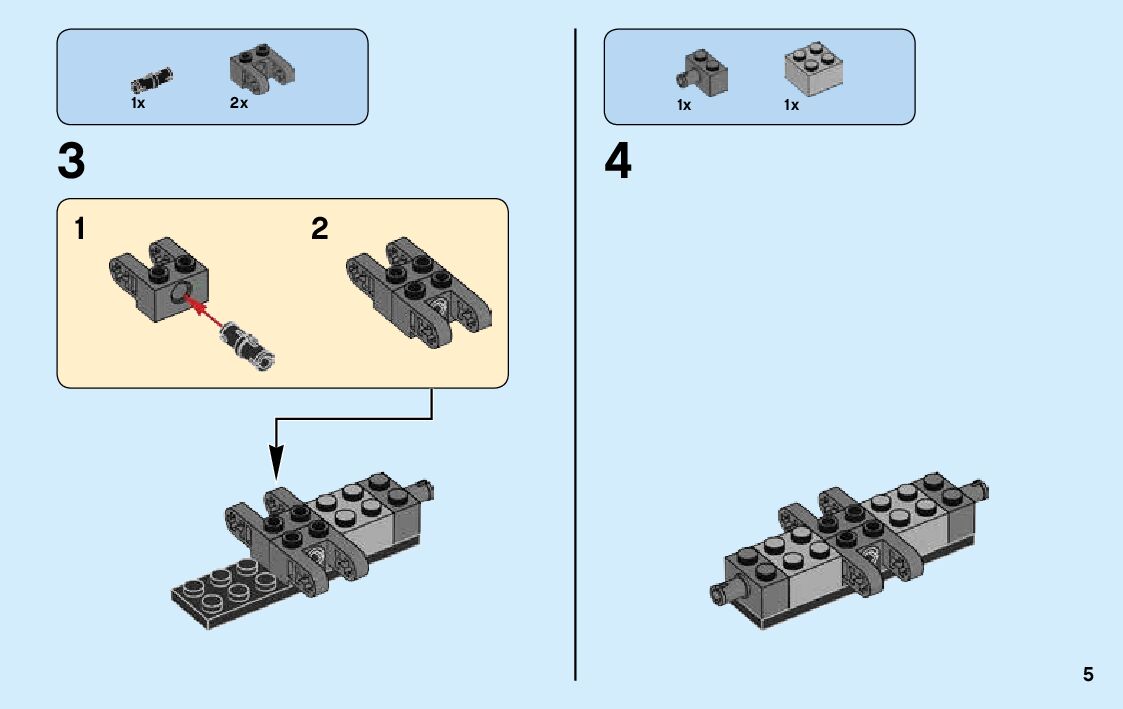 1x 2x

3

1

2

1x 1x

4

5