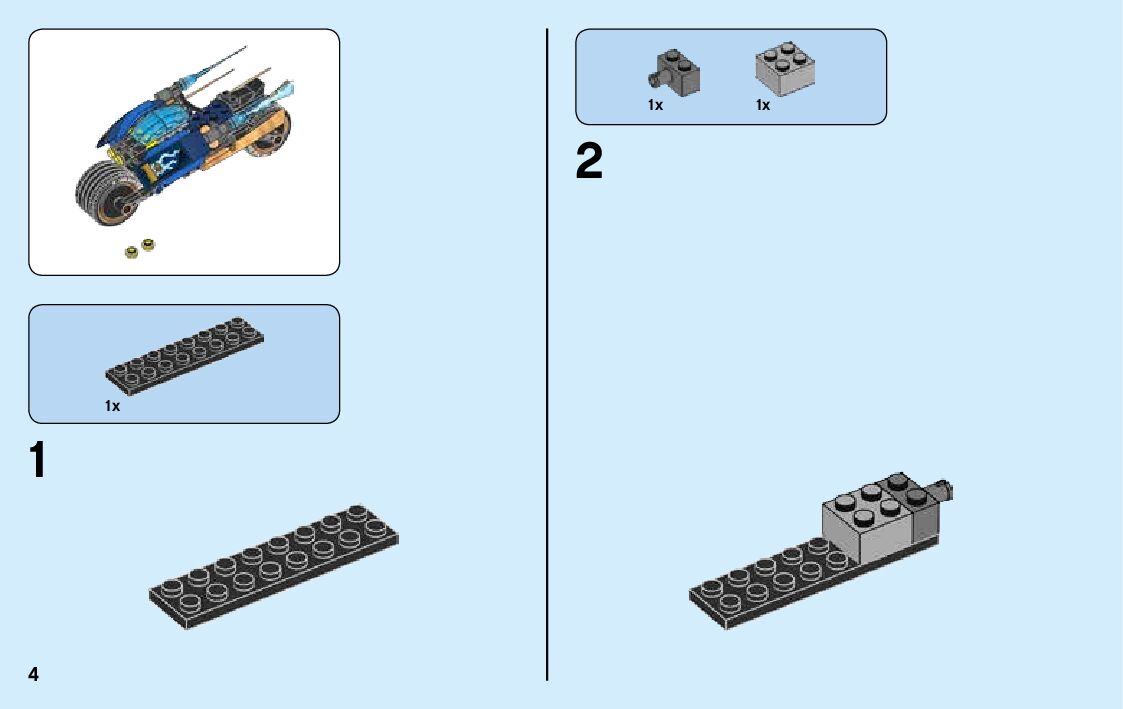 1x

1

4

1x 1x

2