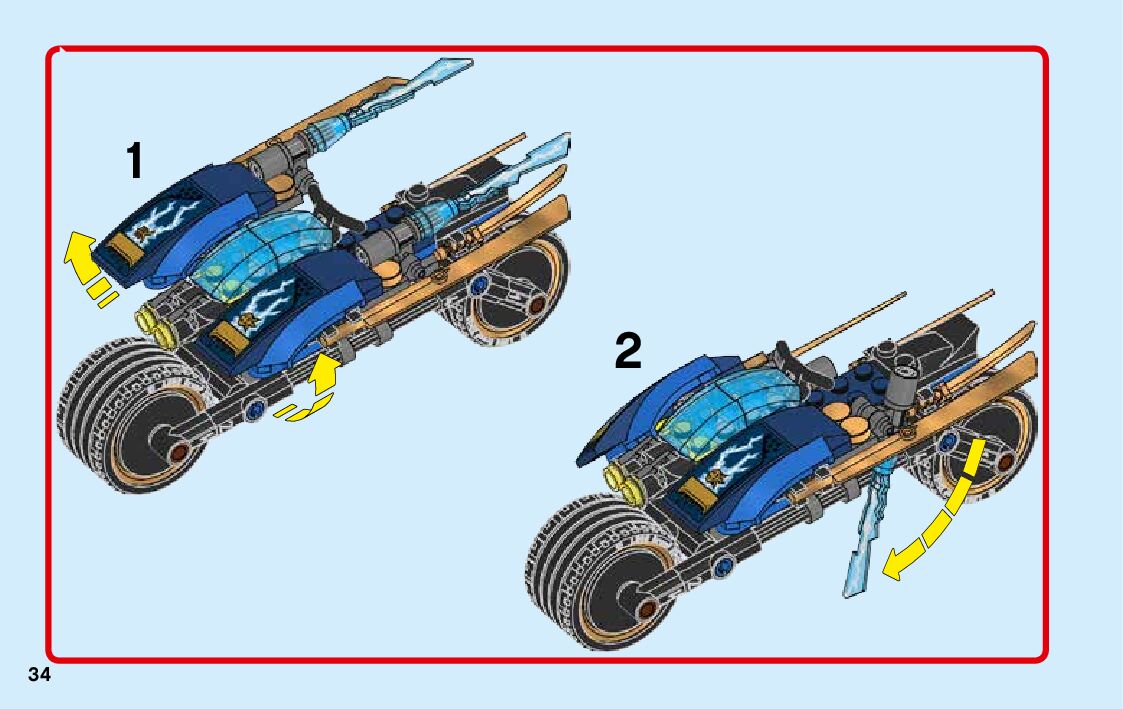 1

2

34