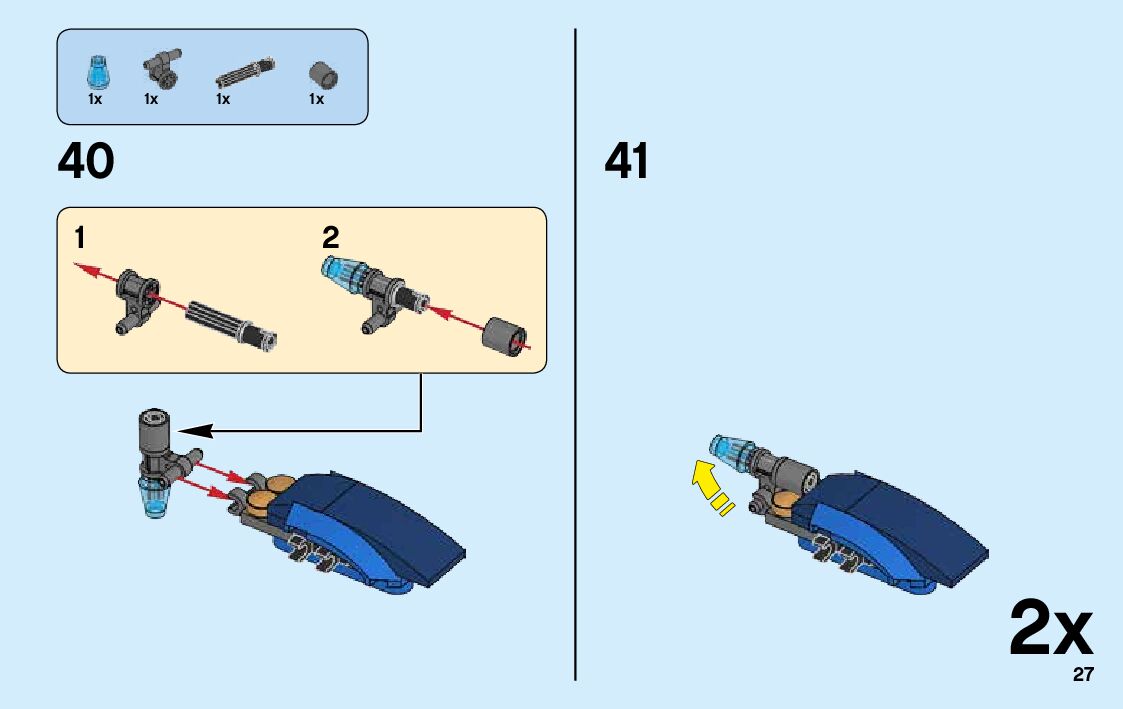 1x 1x 1x 1x

40

1

2

41

2x

27