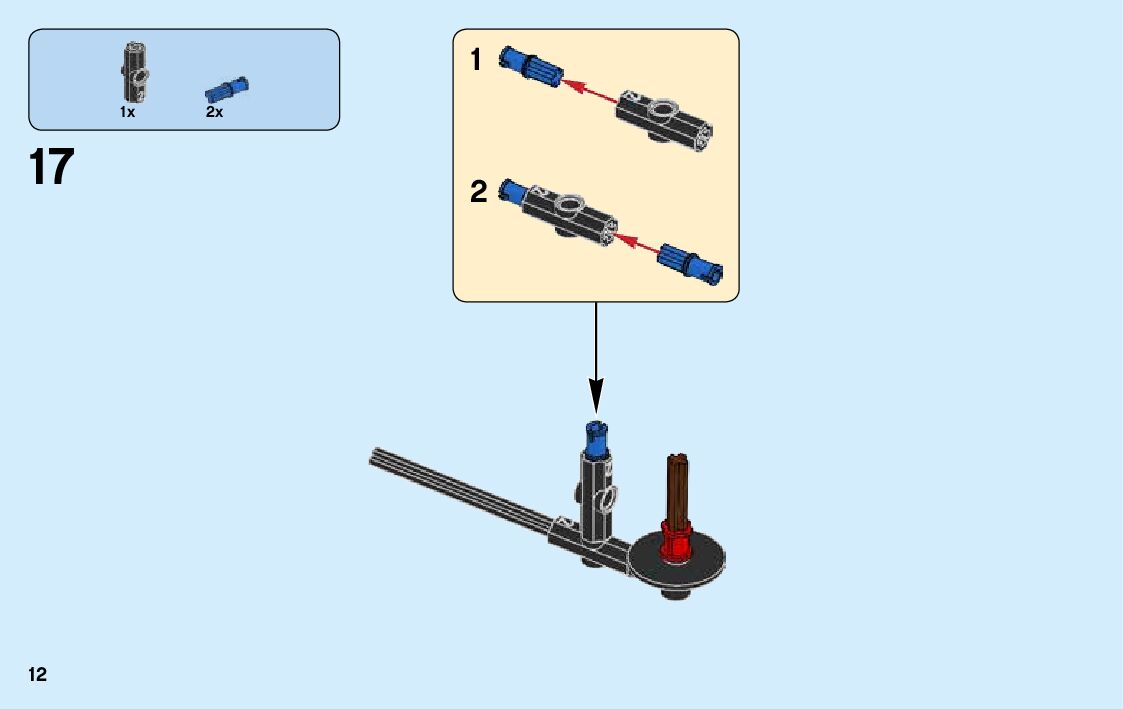 1x
2x

17

1

2

12