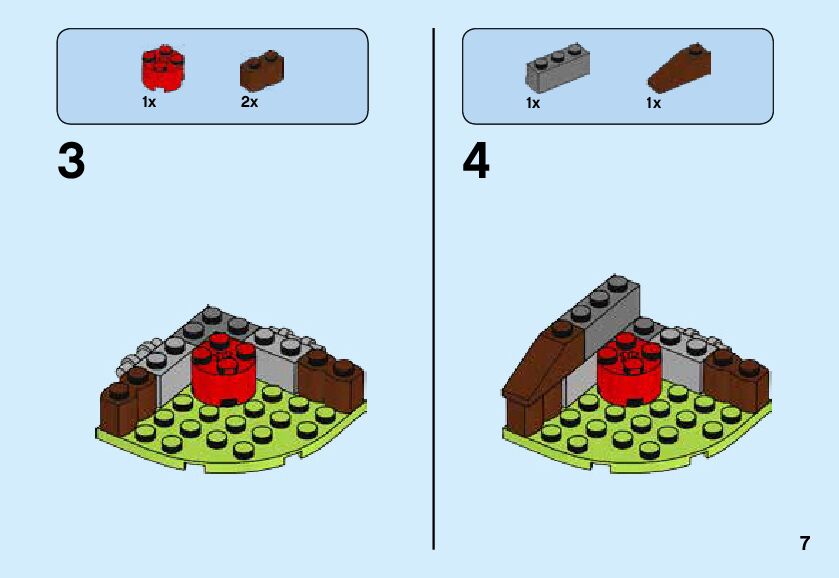 1x 2x

3

1x 1x

4

7