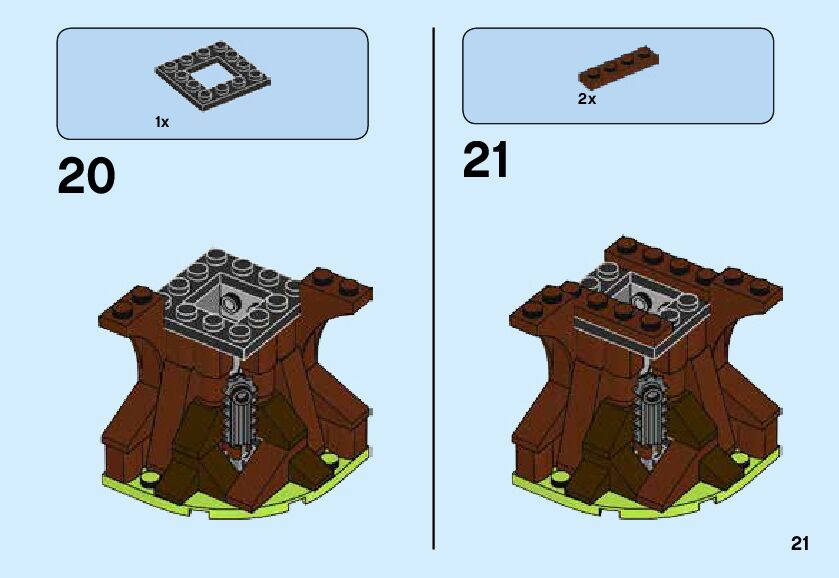 1x

20

2x

21

21