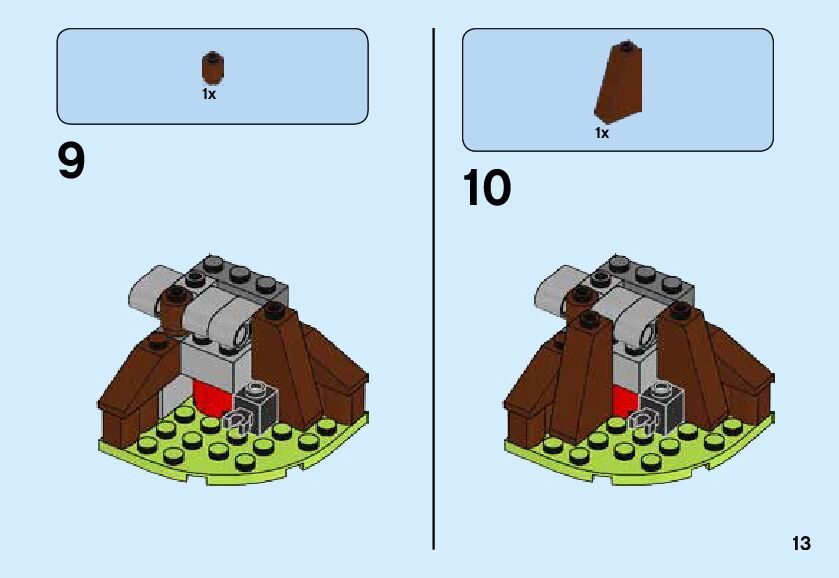 1x

9

1x

10

13