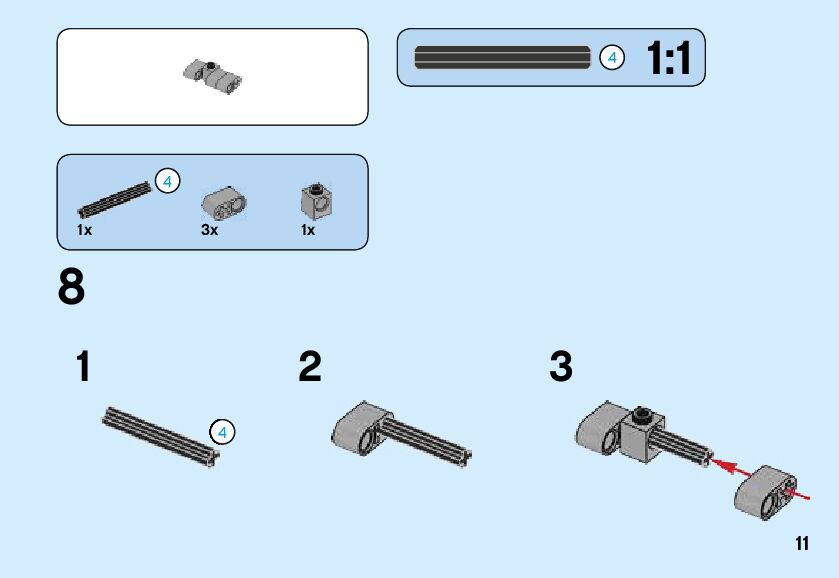 4 1:1

4

1x 3x 1x

8

1

4

2

3

11