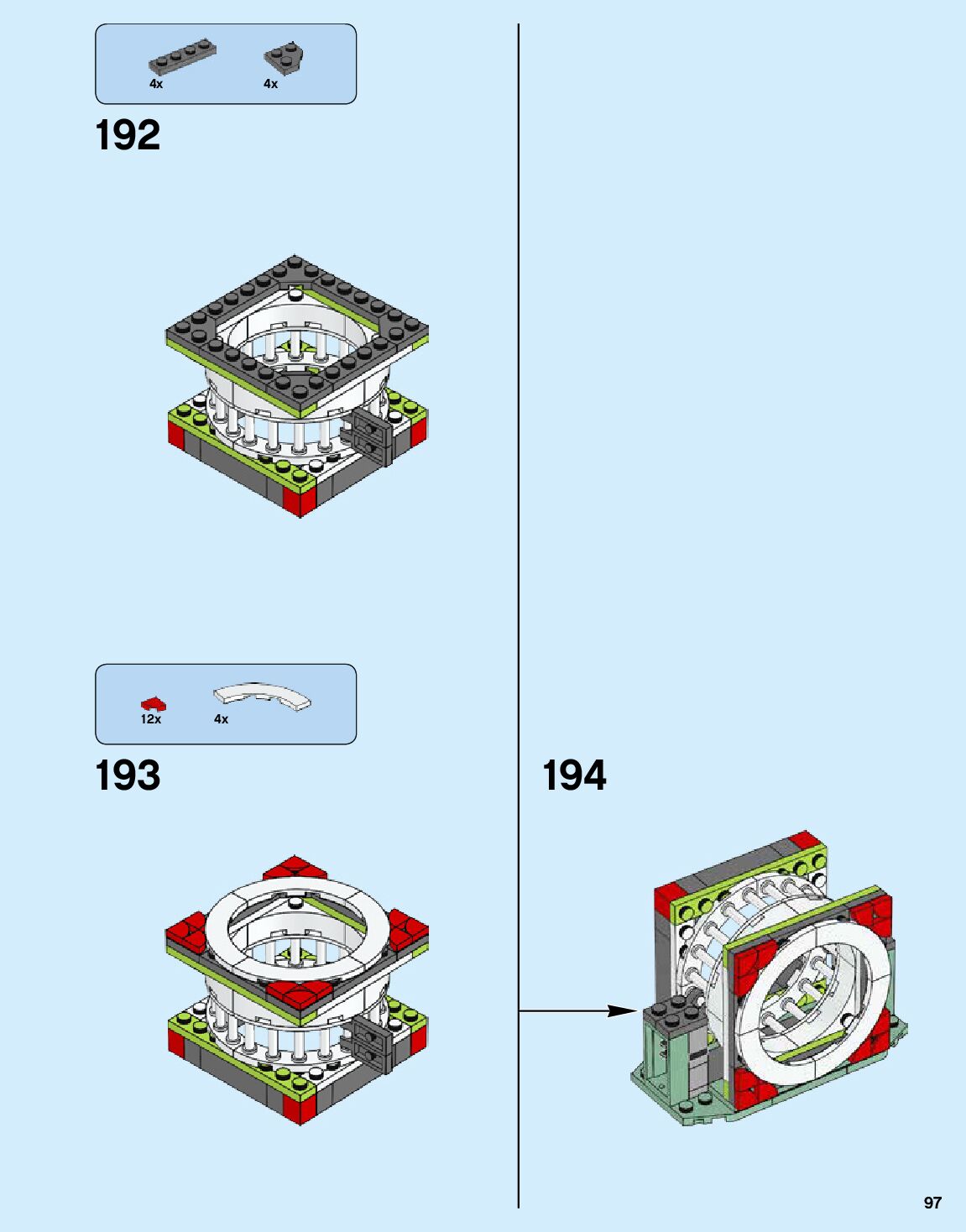 4x 4x

192

12x 4x

193

194

97