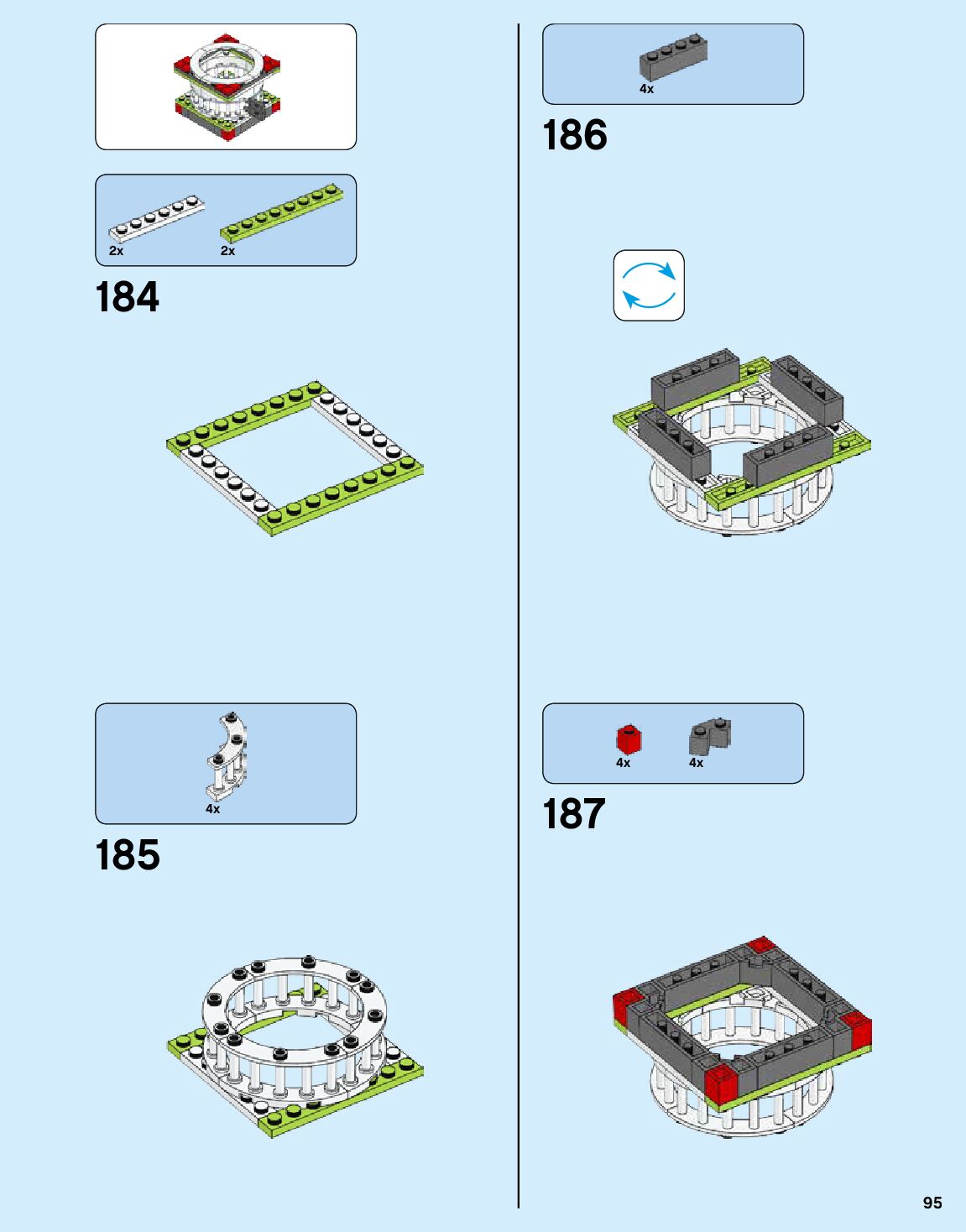 2x
2x

184

4x

185

4x

186

4x
4x

187

95