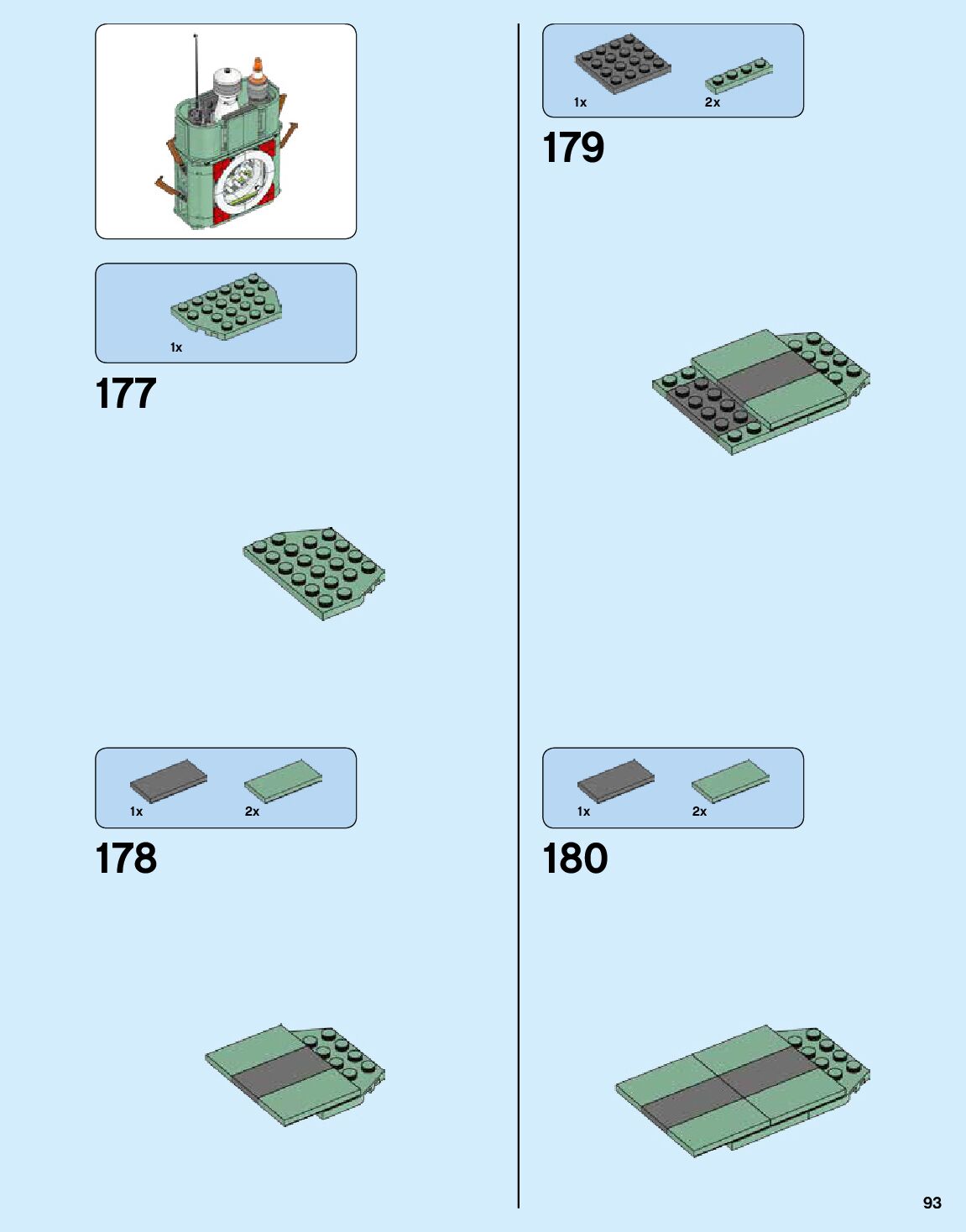 1x

177

1x

2x

178

1x

2x

179

1x

2x

180

93