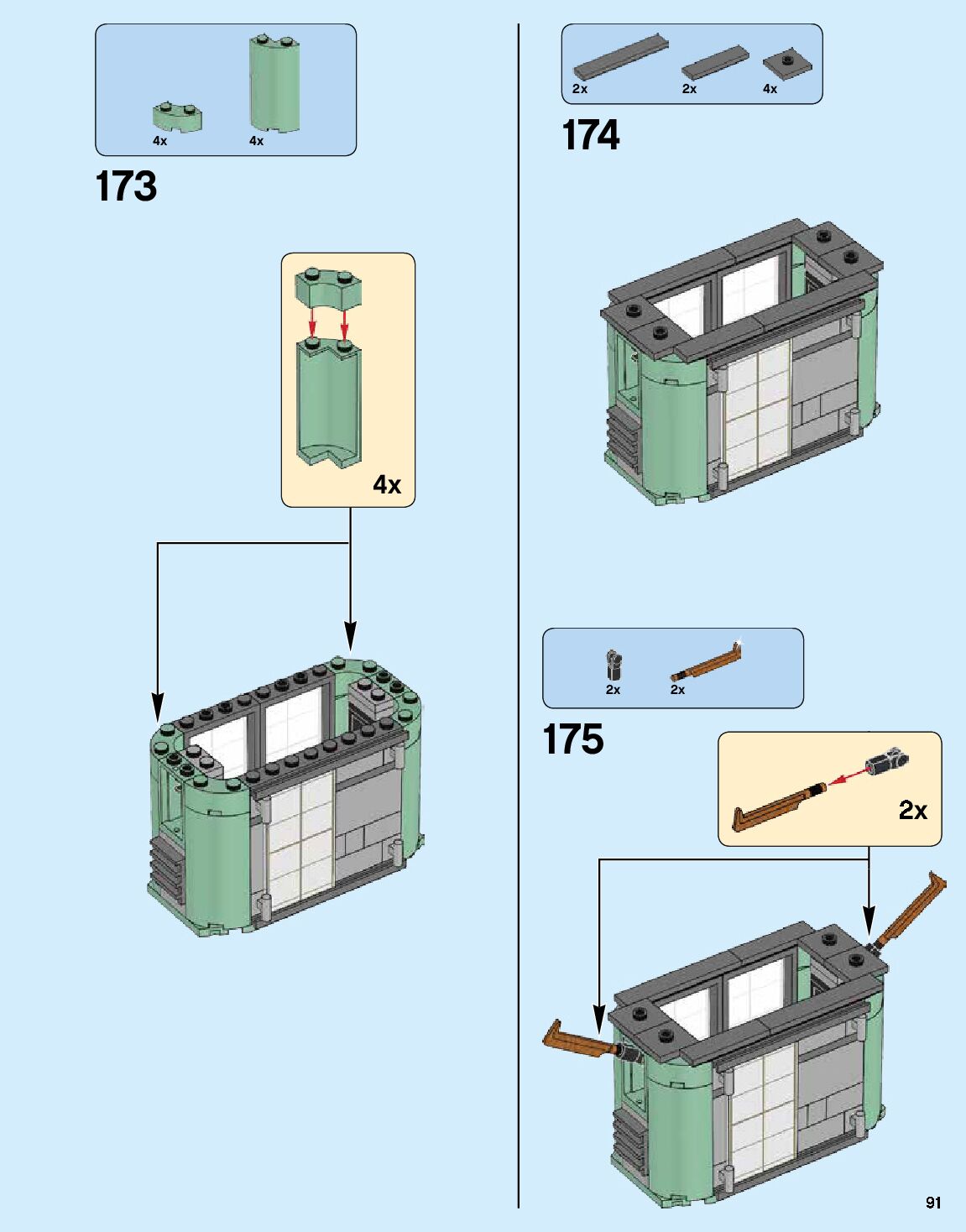 4x
4x

173

4x

2x
2x
4x

174

2x
2x

175

2x

91