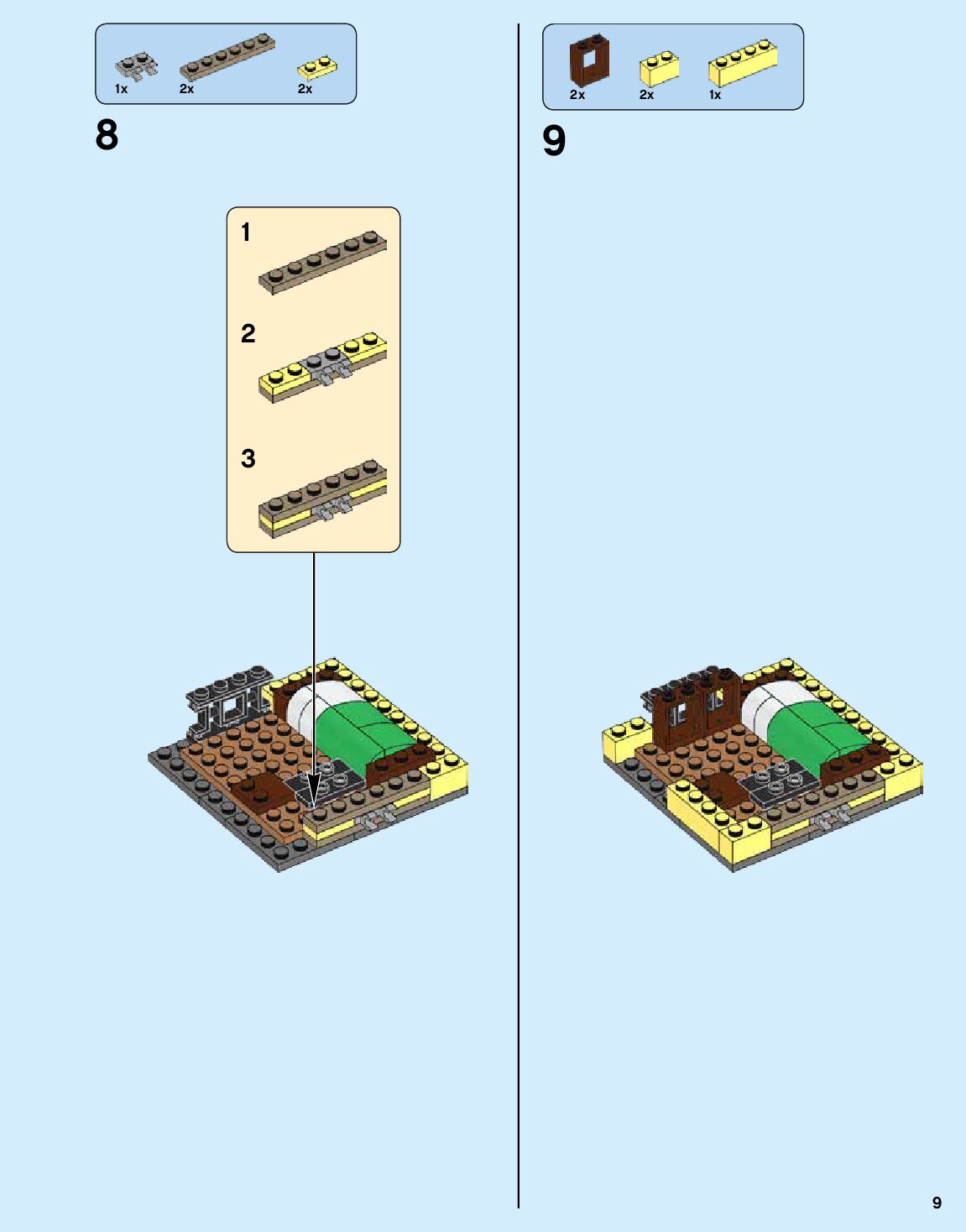 1x 2x 2x

8

1

2

3

2x 2x 1x

9

9