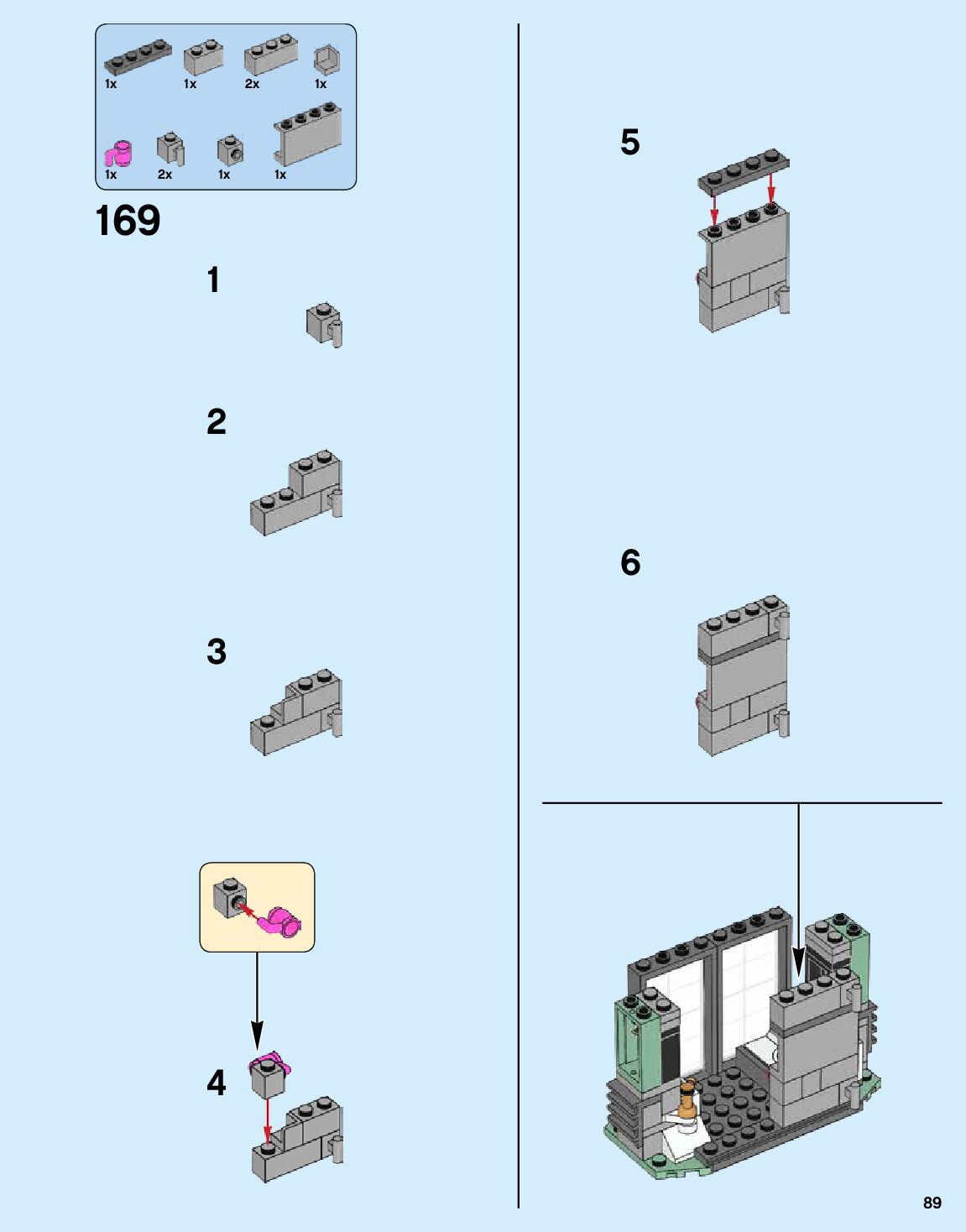 1x 1x 2x 1x

1x 2x 1x 1x

169

1

2

3

4

5

6

89