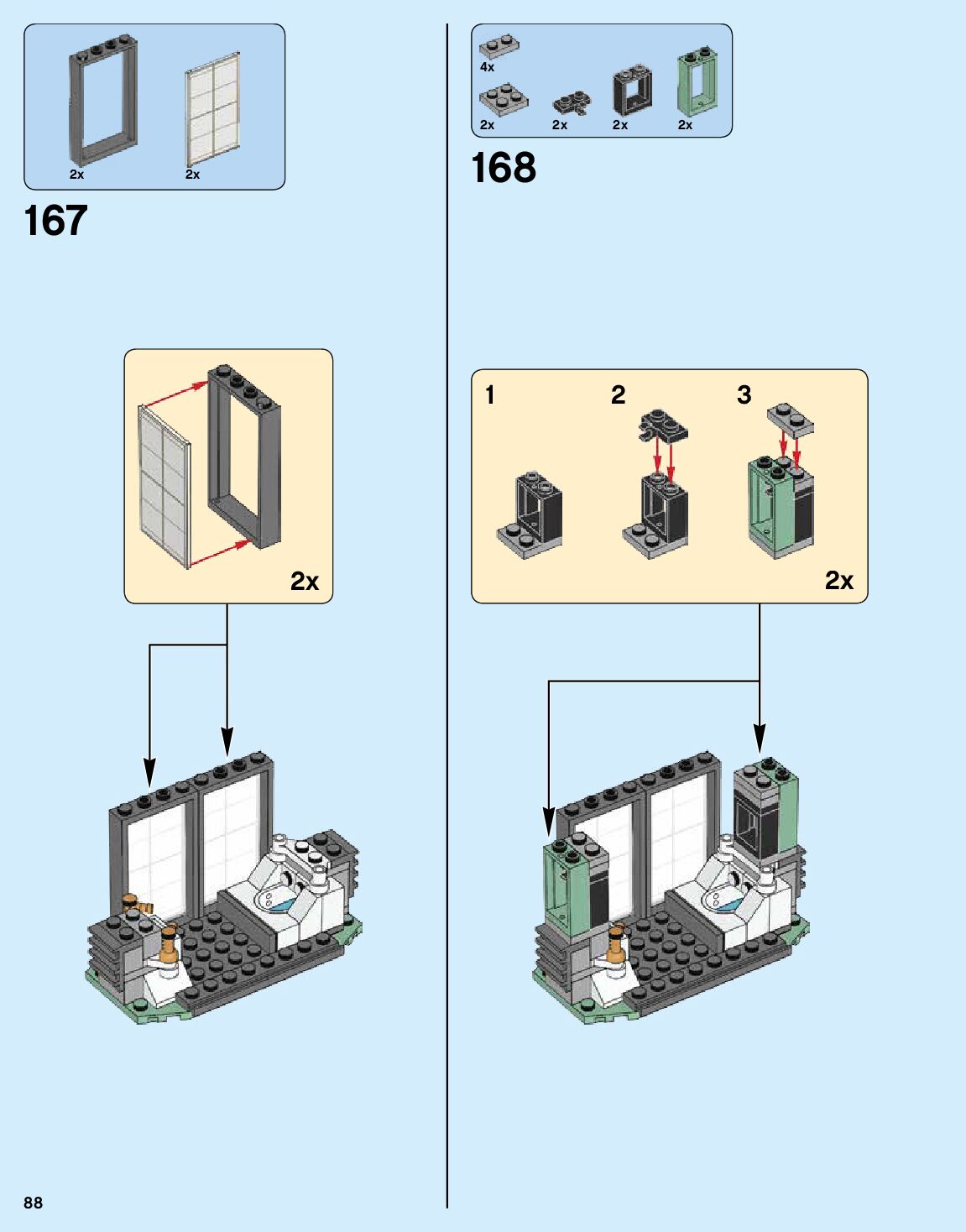 2x 2x

167

2x

4x

2x 2x 2x 2x

168

1 2 3

2x

88