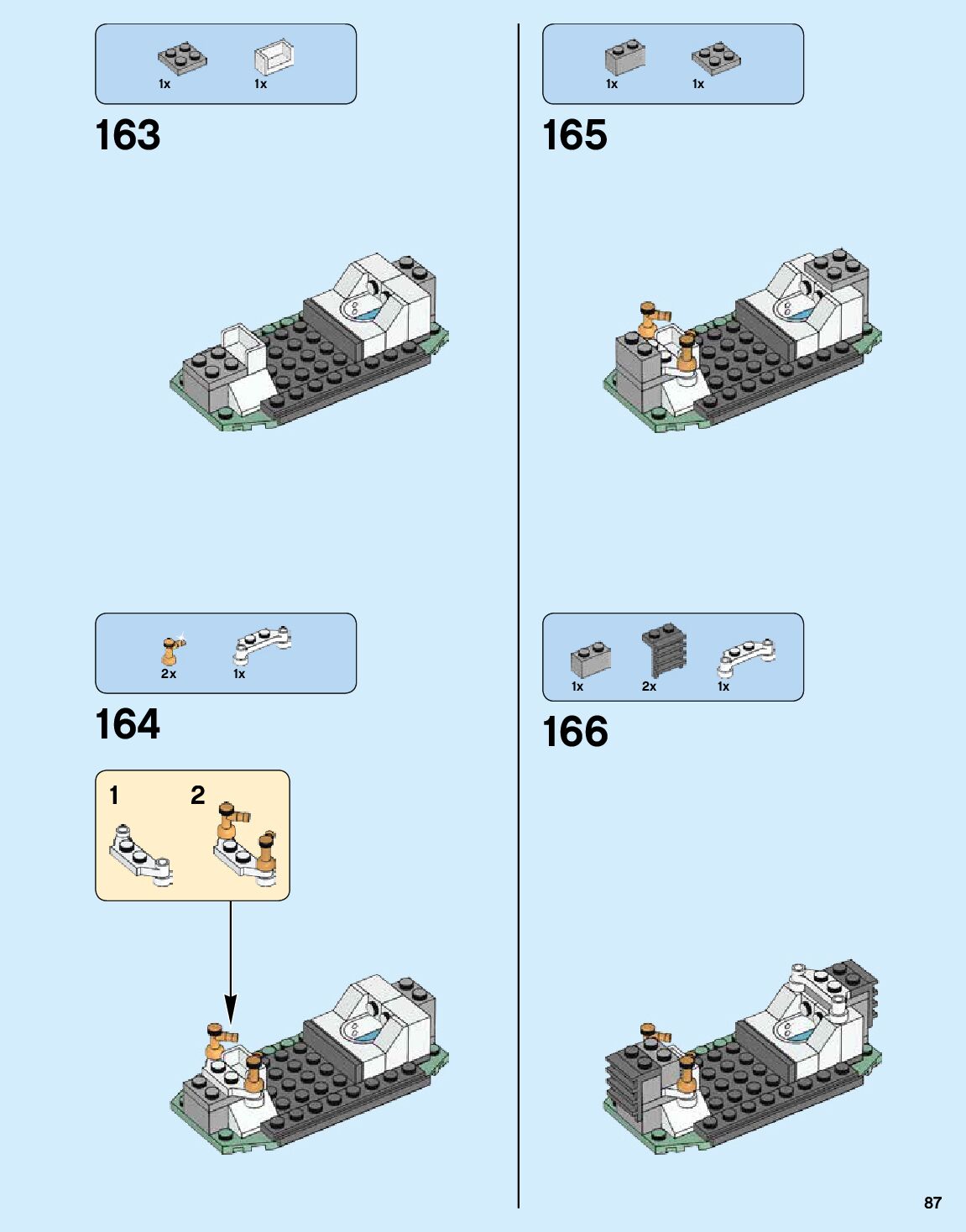 1x 1x

163

2x 1x

164

1 2

1x 1x

165

1x 2x 1x

166

87