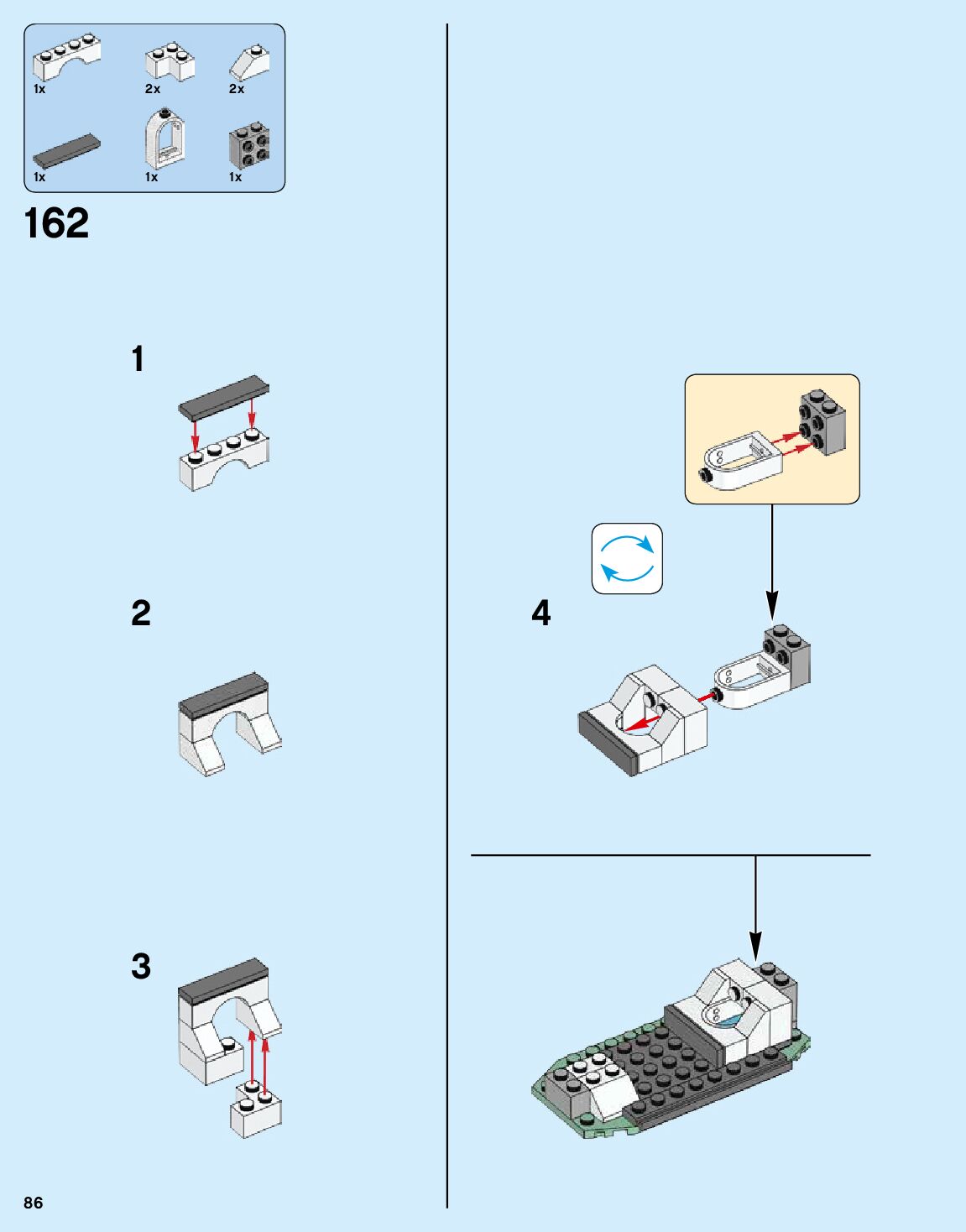 1x
2x
2x
1x
1x
1x

162

1

2

3

4

86