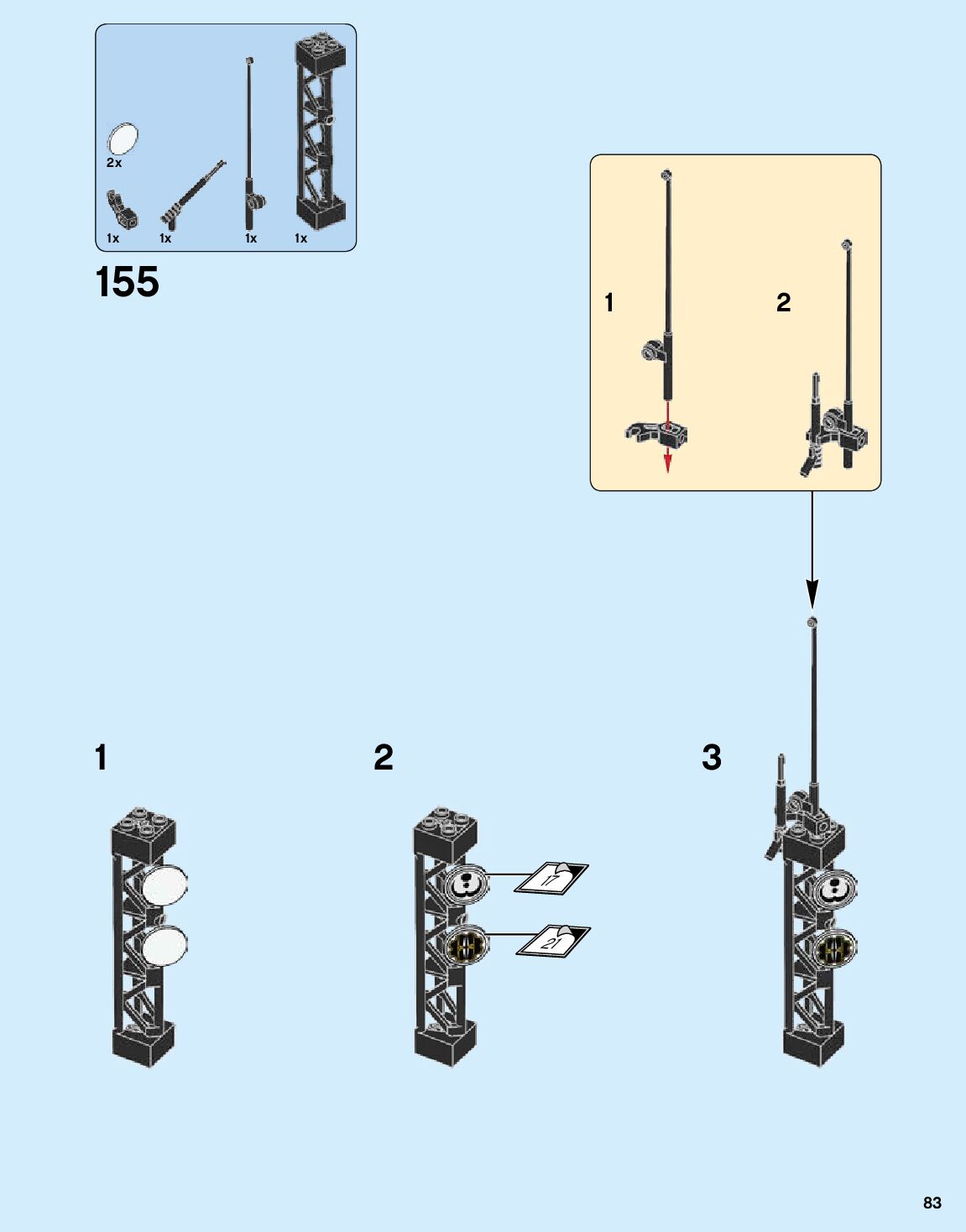 2x
1x
1x
1x
1x

155

1
2

1
2
17
21
3

83