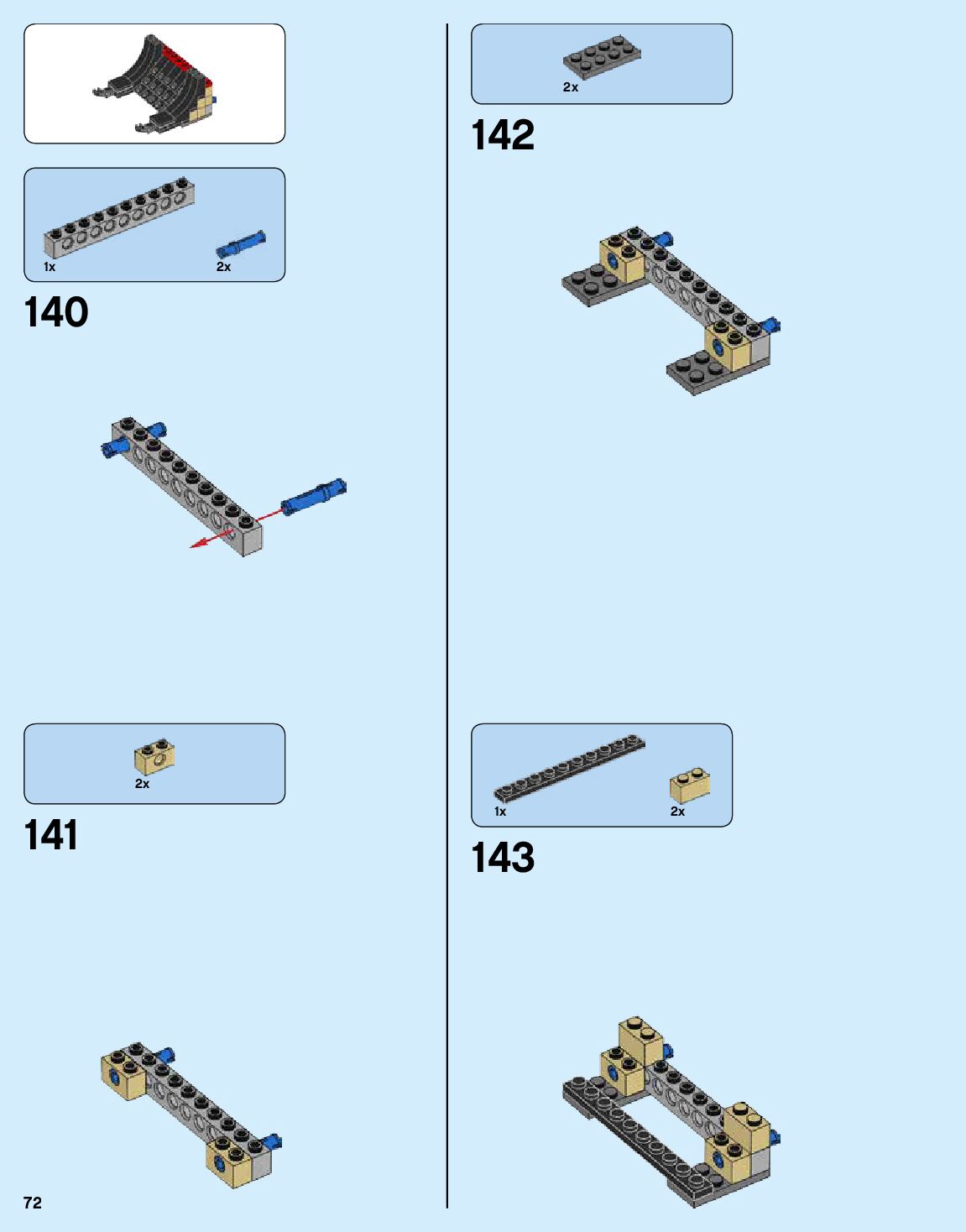 1x
2x
140

2x
141

72

2x
142

1x
2x
143