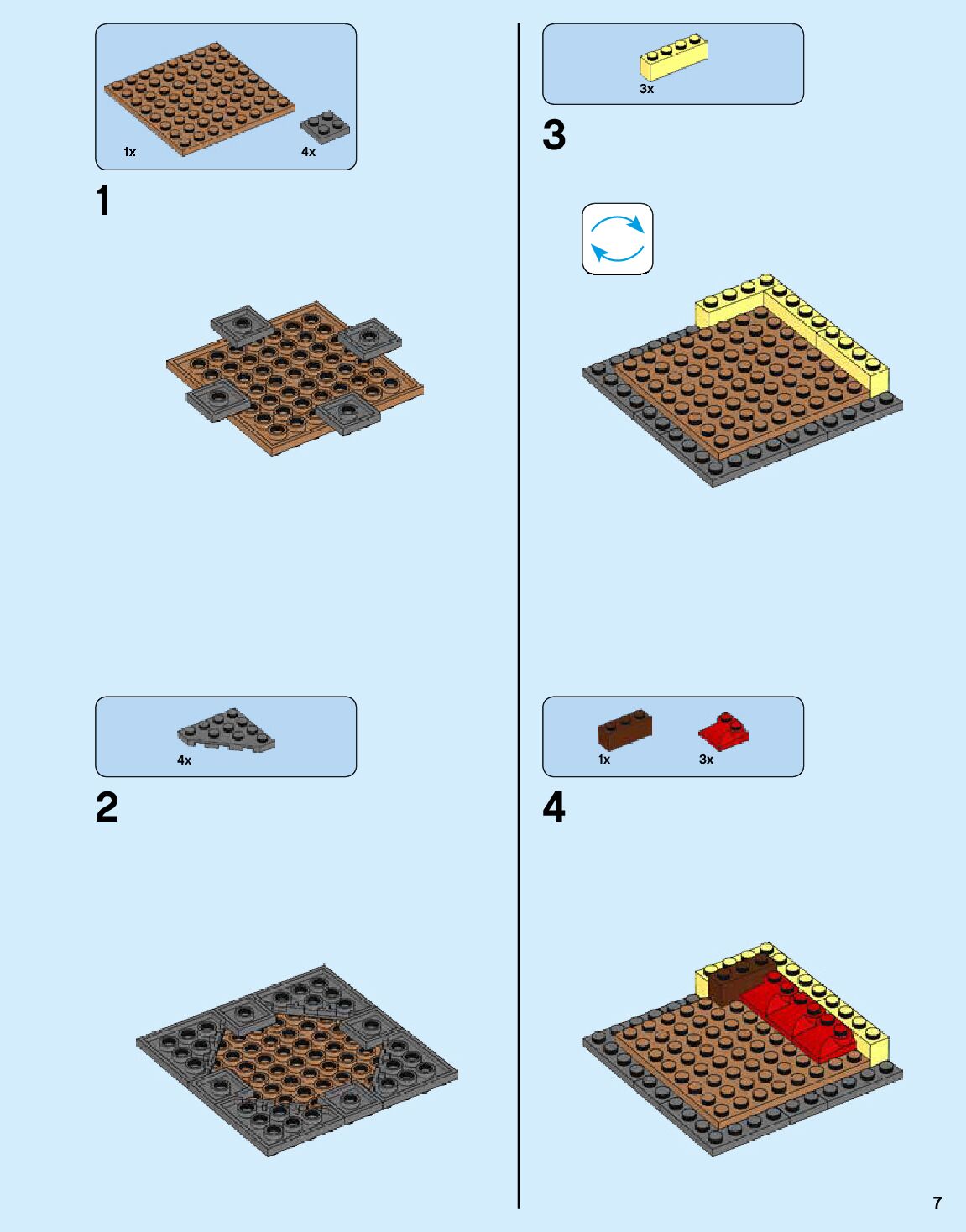 1x
4x

1

4x

2

3x

3

1x
3x

4

7