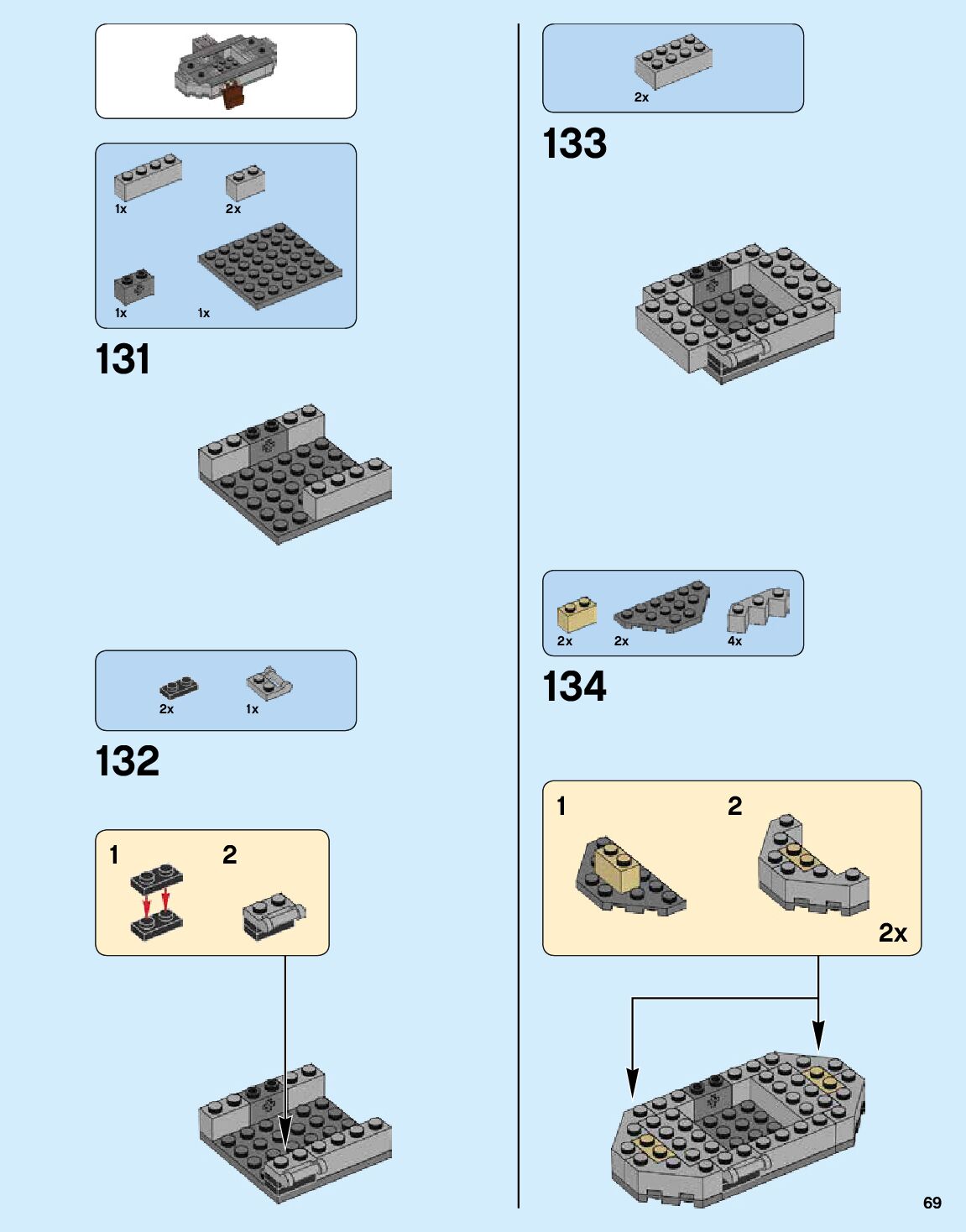 1x

2x

1x

1x

131

2x

1x

132

1

2

2x

133

2x

2x

4x

134

1

2

2x

69