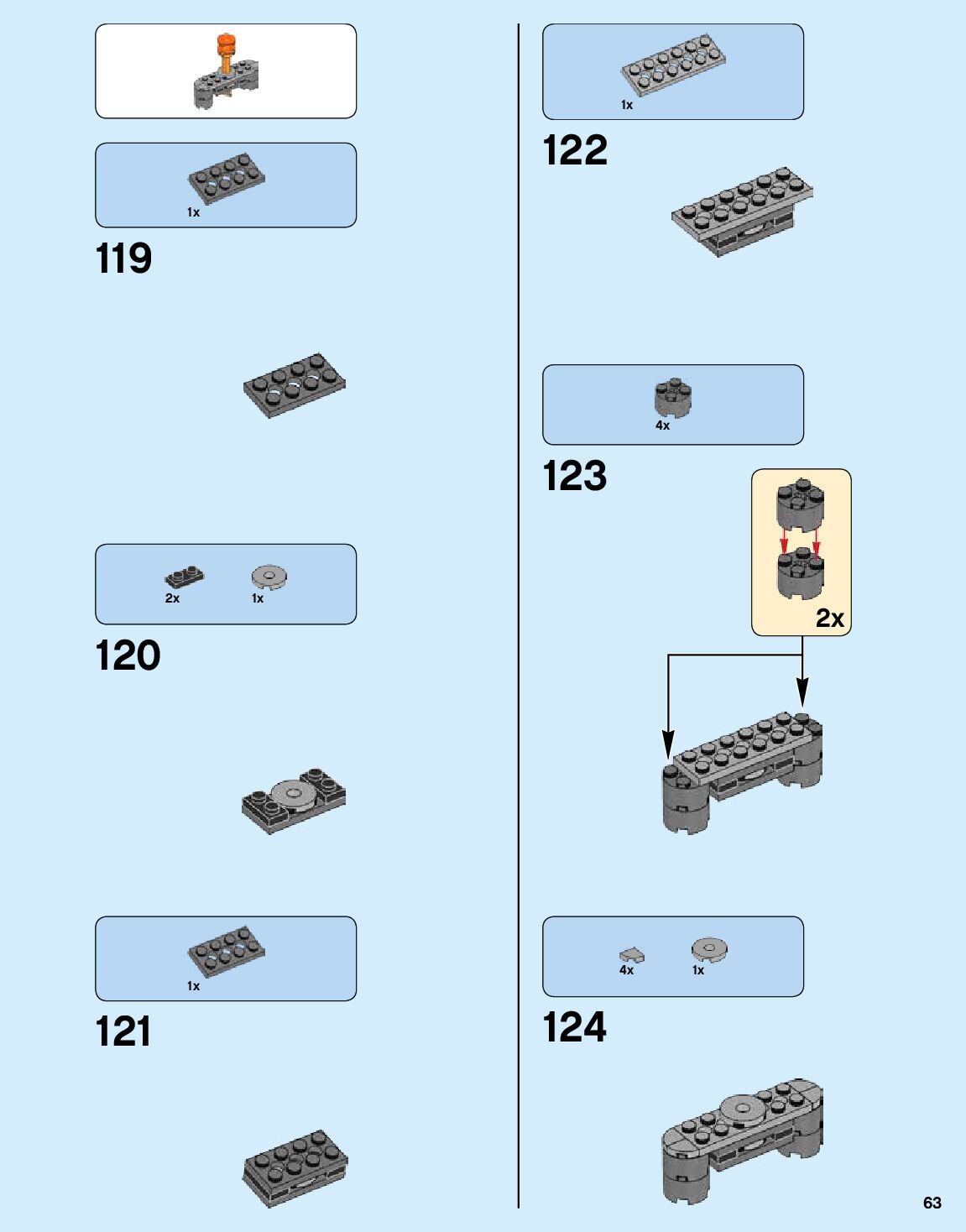 1x

119

2x 1x

120

1x

121

1x

122

4x

123

2x

4x 1x

124

63