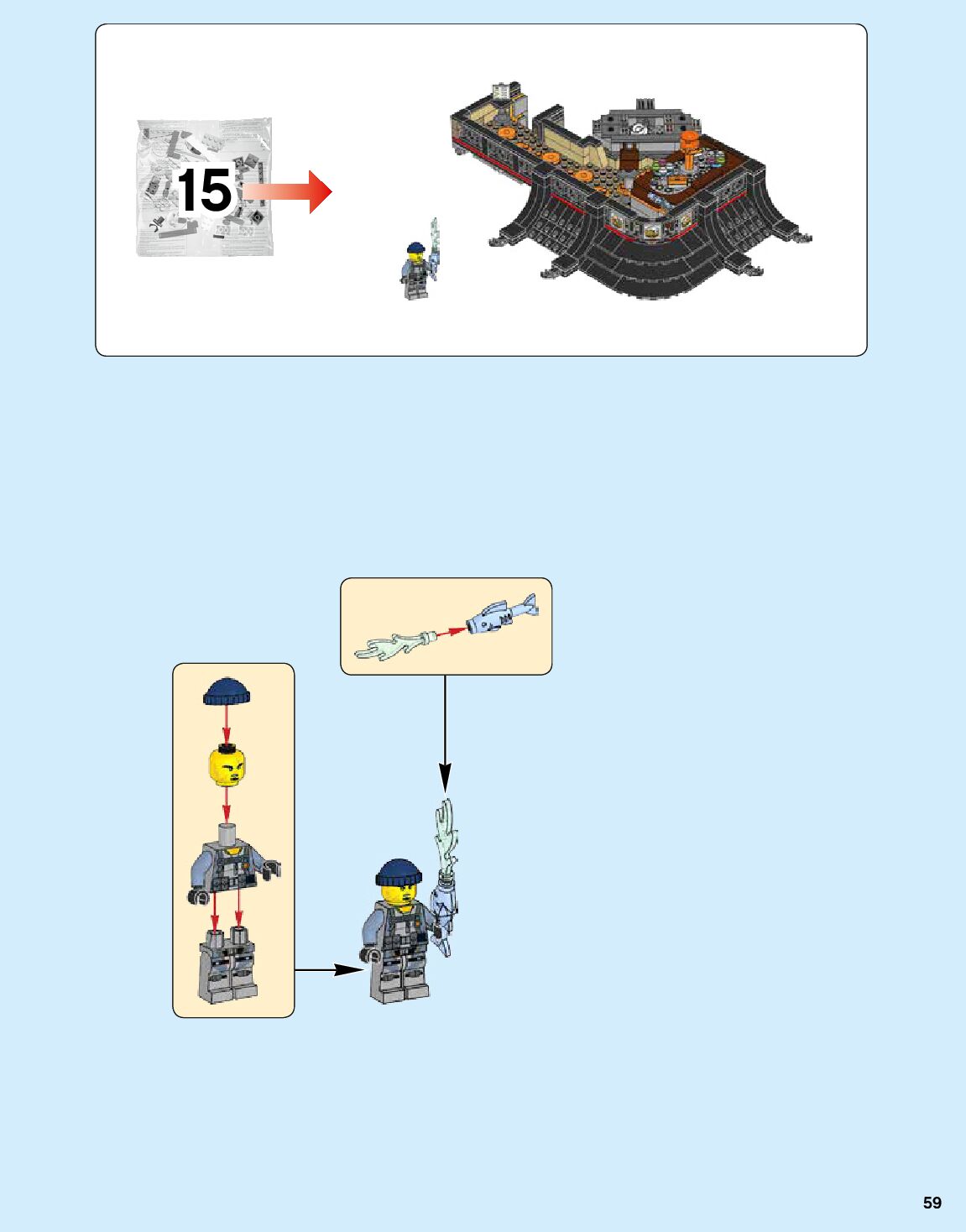 15

59