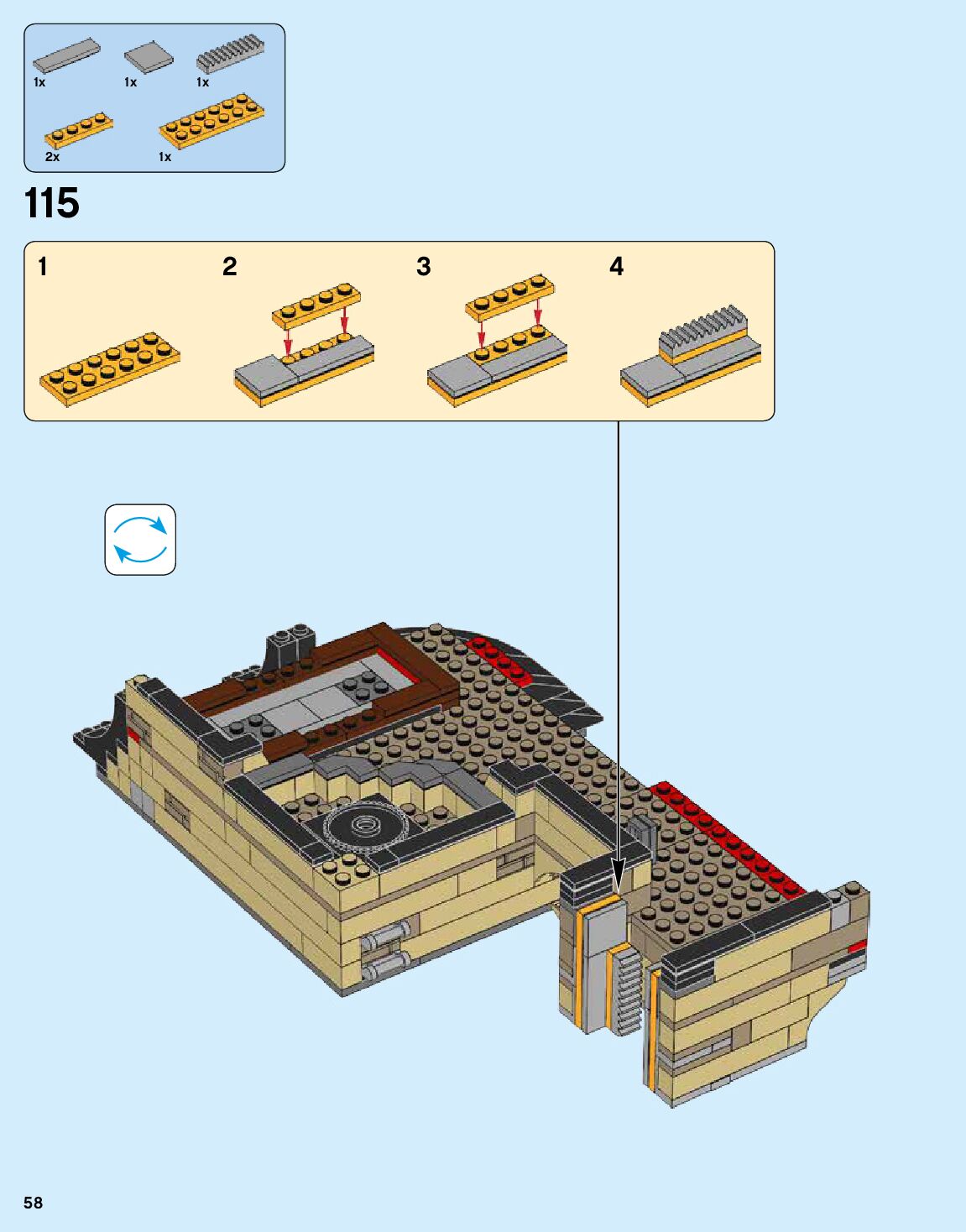 1x 1x 1x

2x 1x

115

1

2

3

4

58