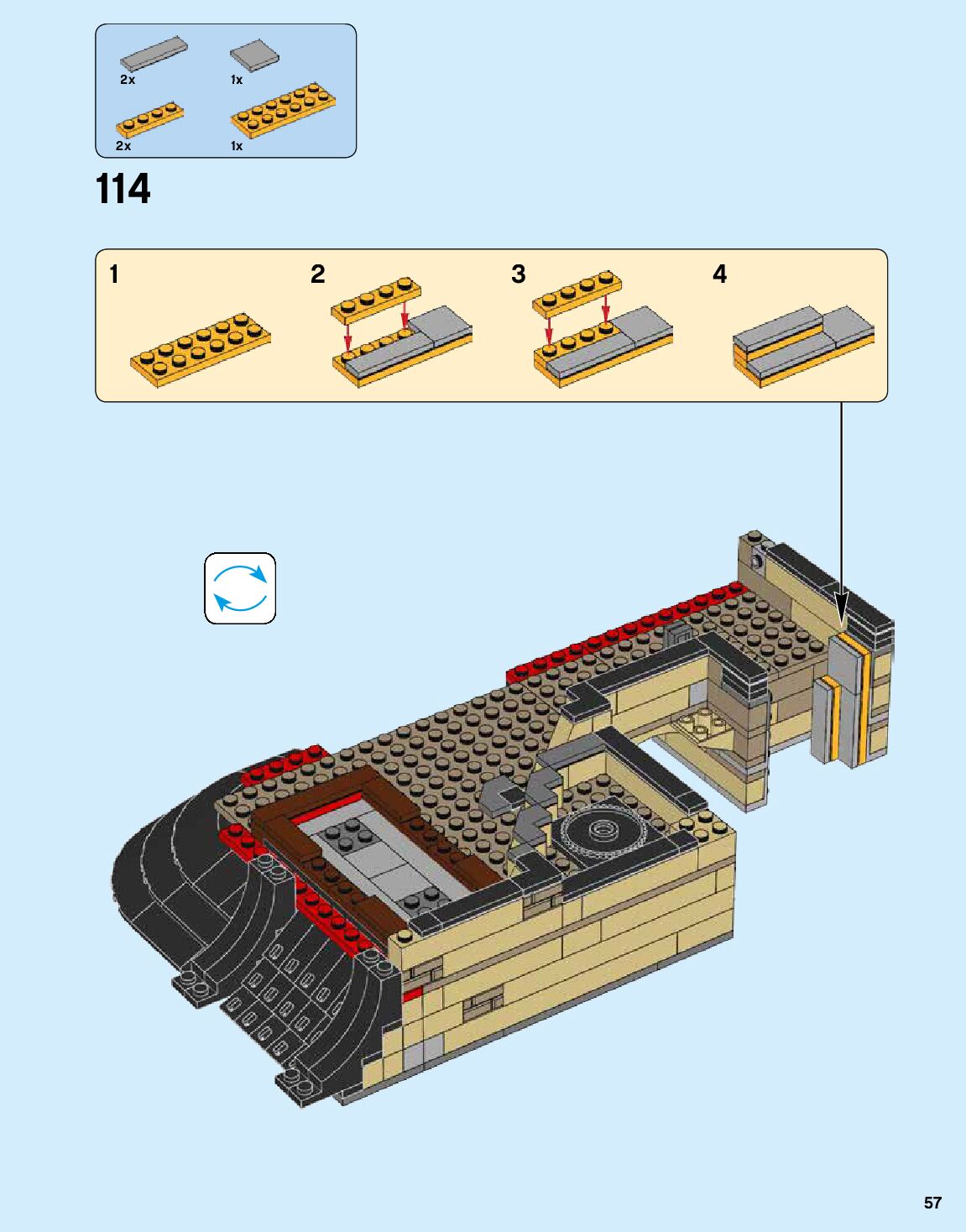 2x

1x

2x

1x

114

1

2

3

4

57