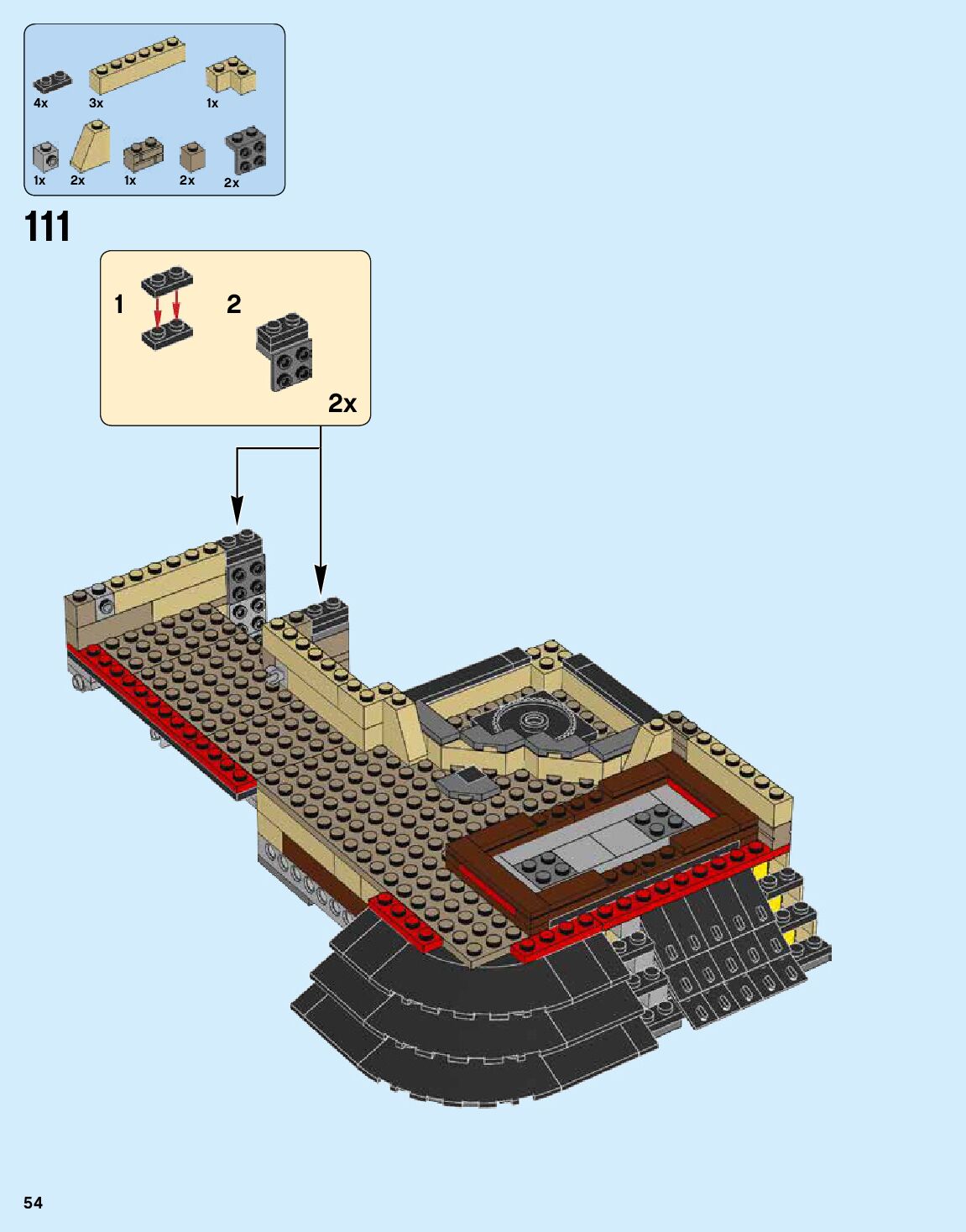 4x 3x 1x

1x 2x 1x 2x 2x

111

1 2

2x

54