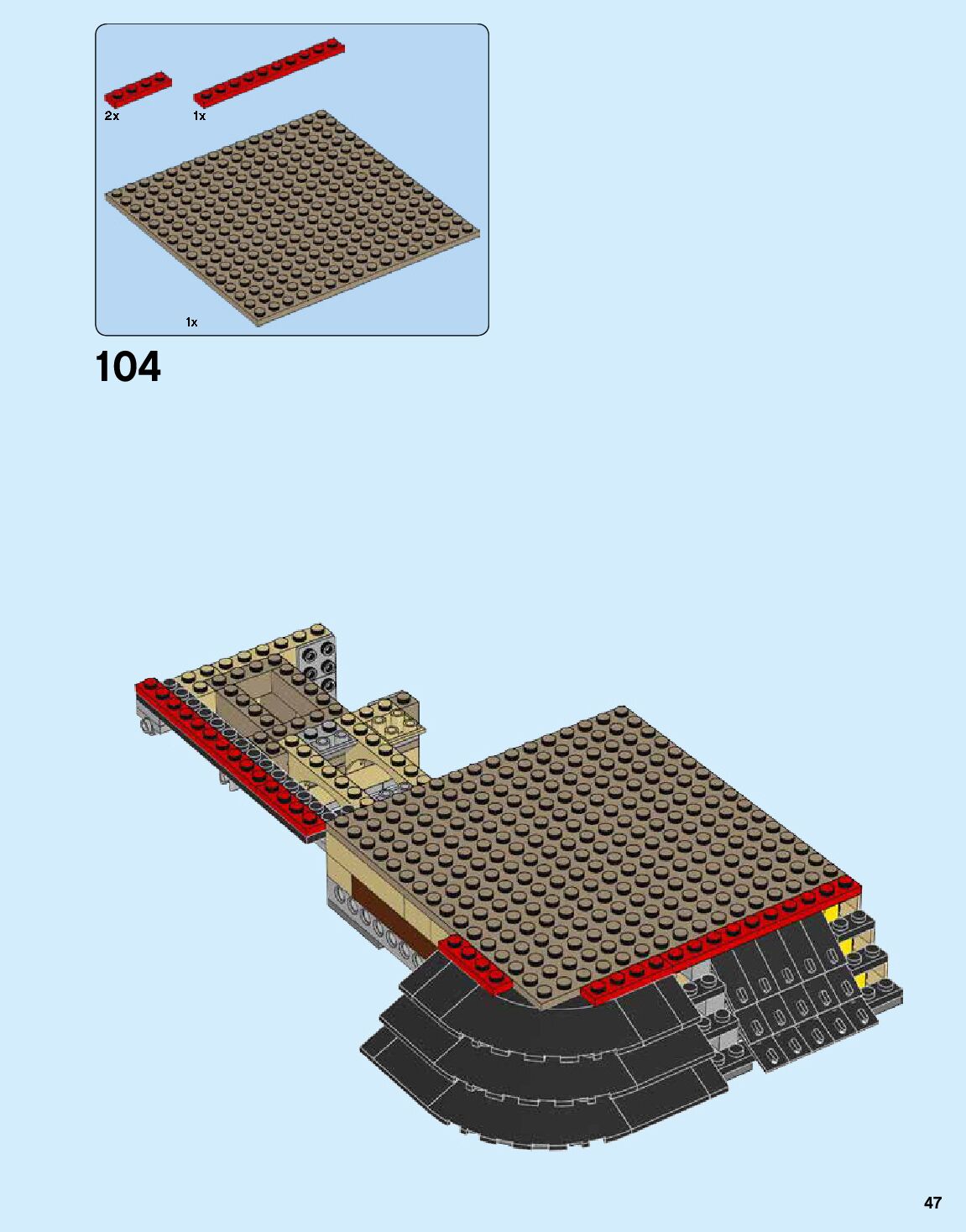 2x 1x

1x

104

47