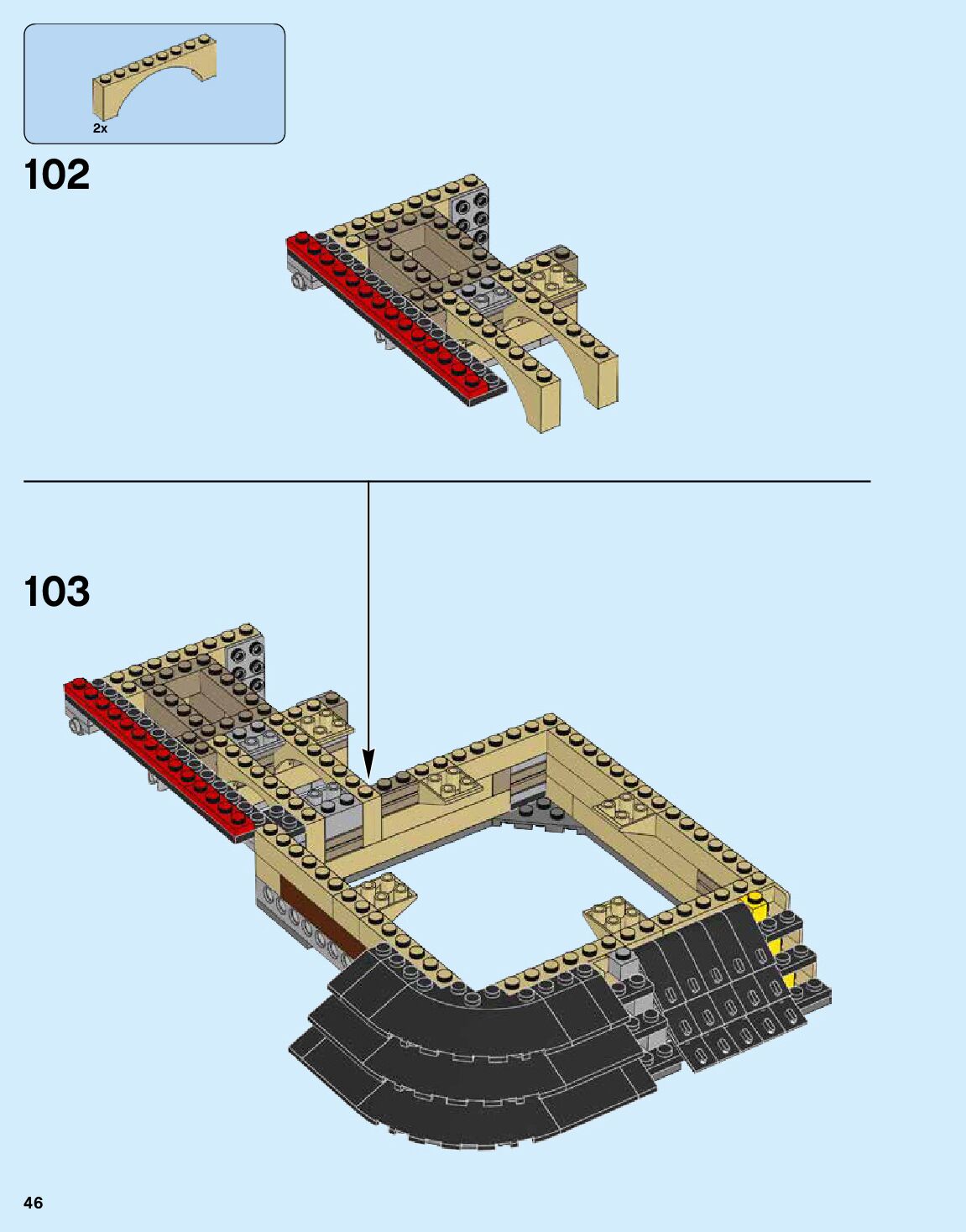 2x

102

103

46