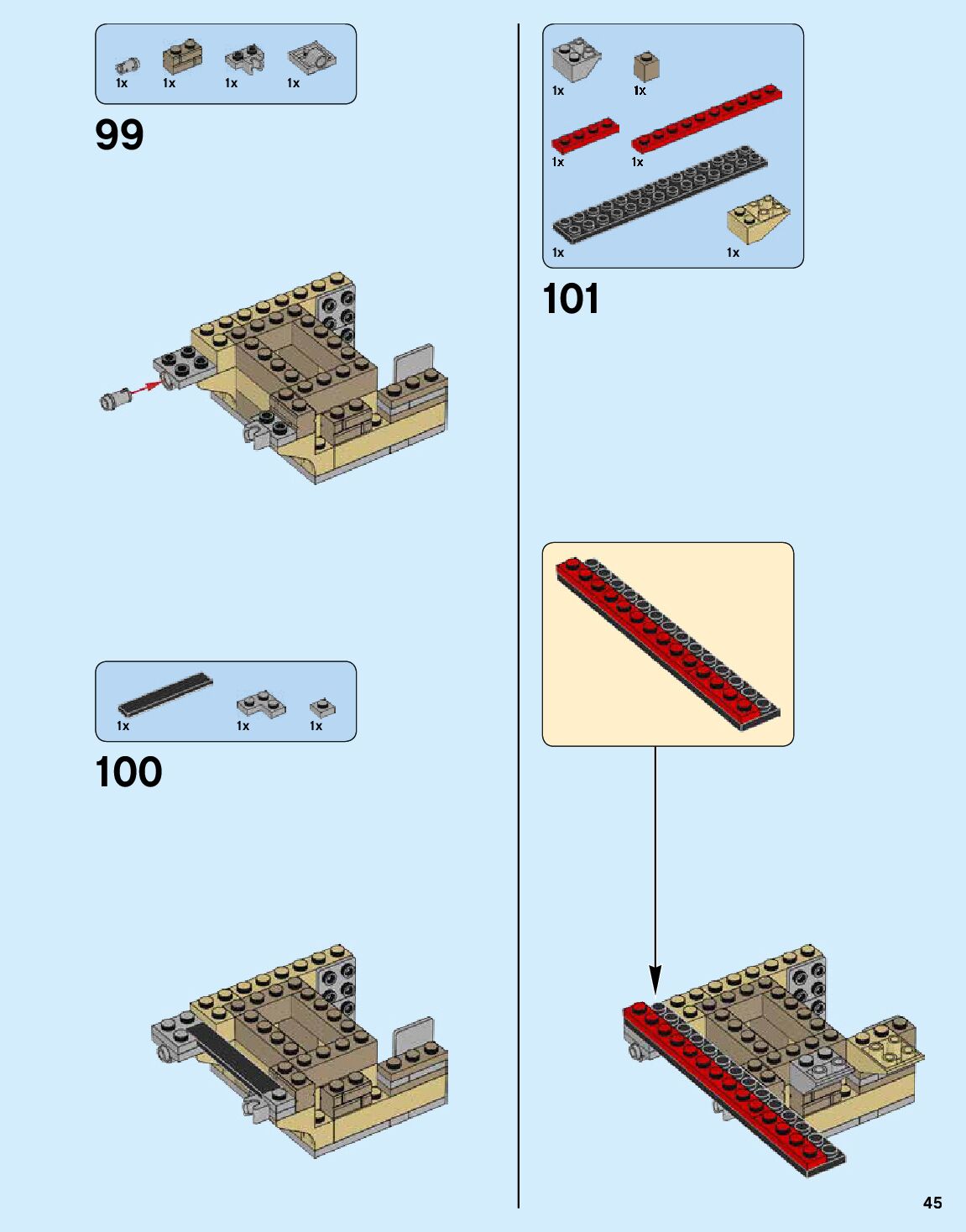 1x 1x 1x 1x

99

1x 1x 1x

100

1x 1x

1x 1x

1x 1x

101

45