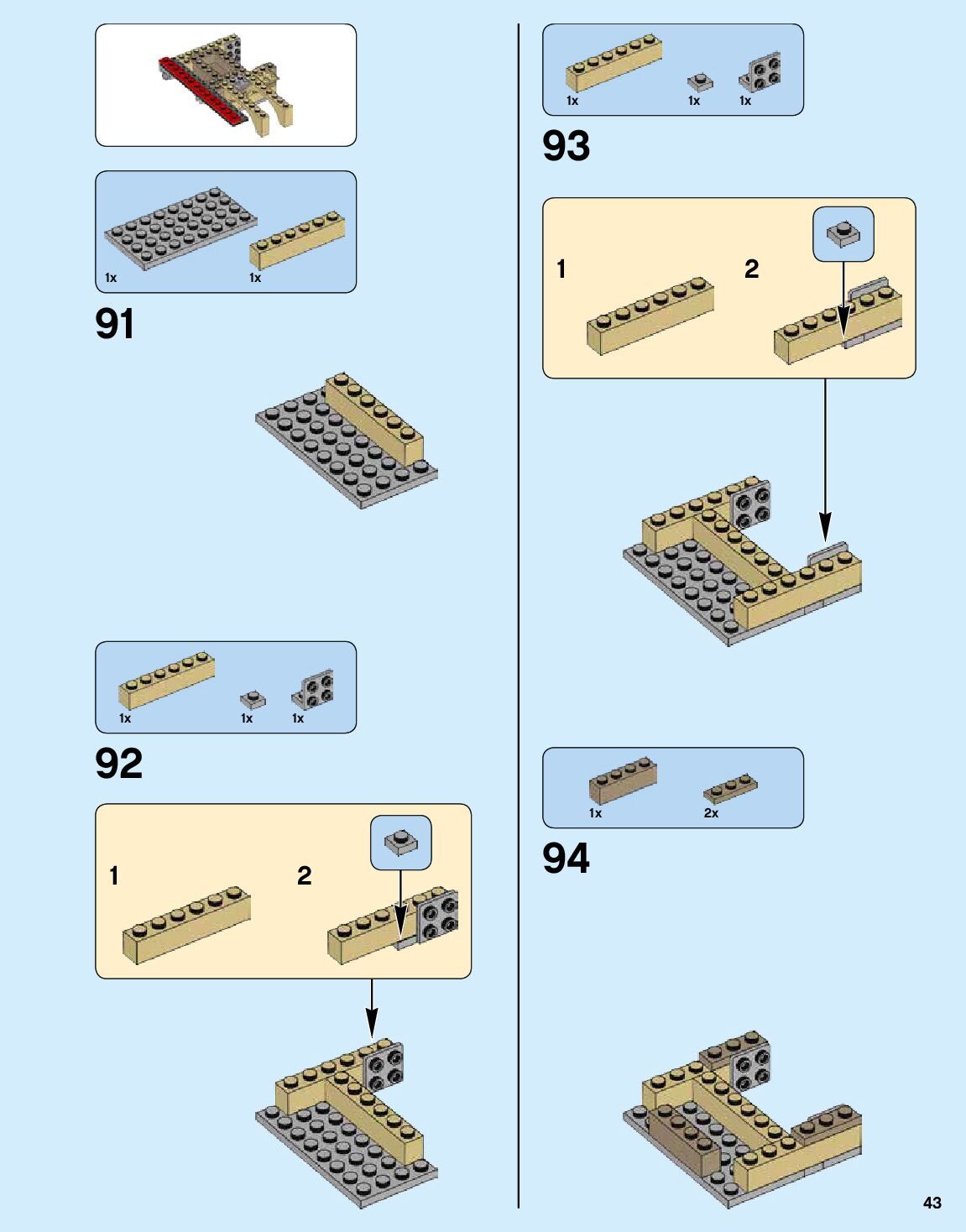 1x 1x

91

1x 1x 1x

92

1

2

1x 1x 1x

93

1

2

1x 2x

94

43