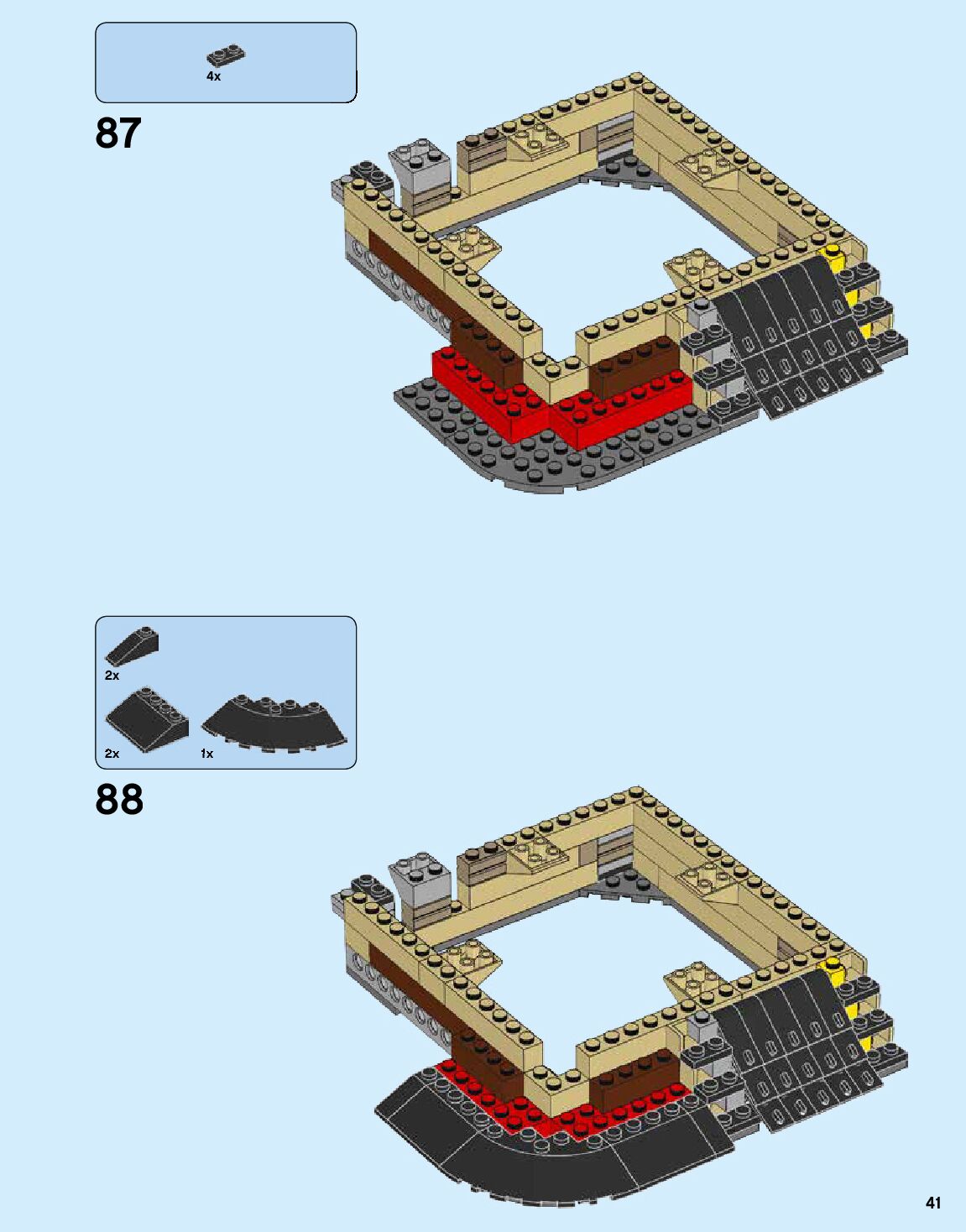 4x

87

2x

2x

1x

88

41