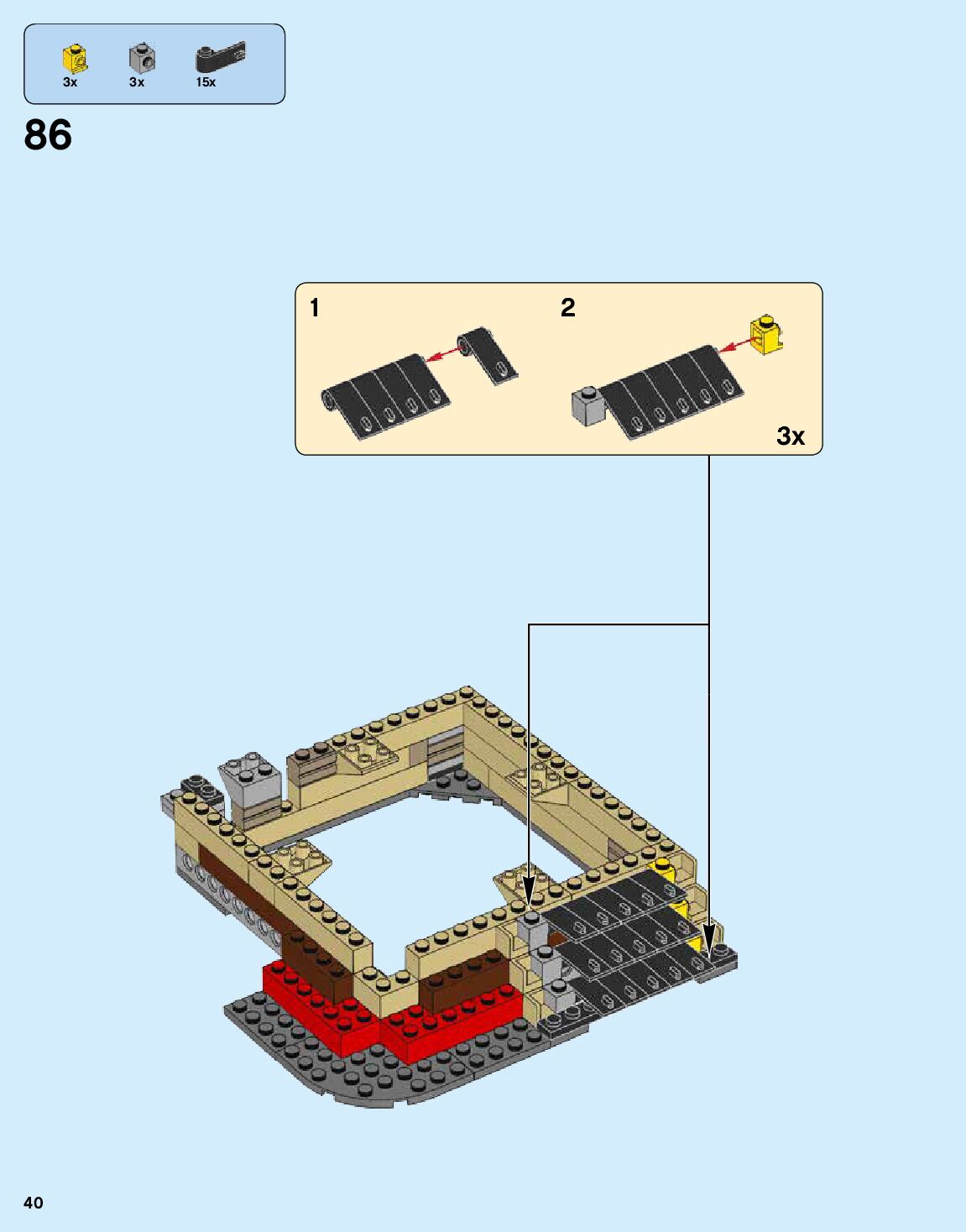 3x
3x
15x

86

1

2

3x

40