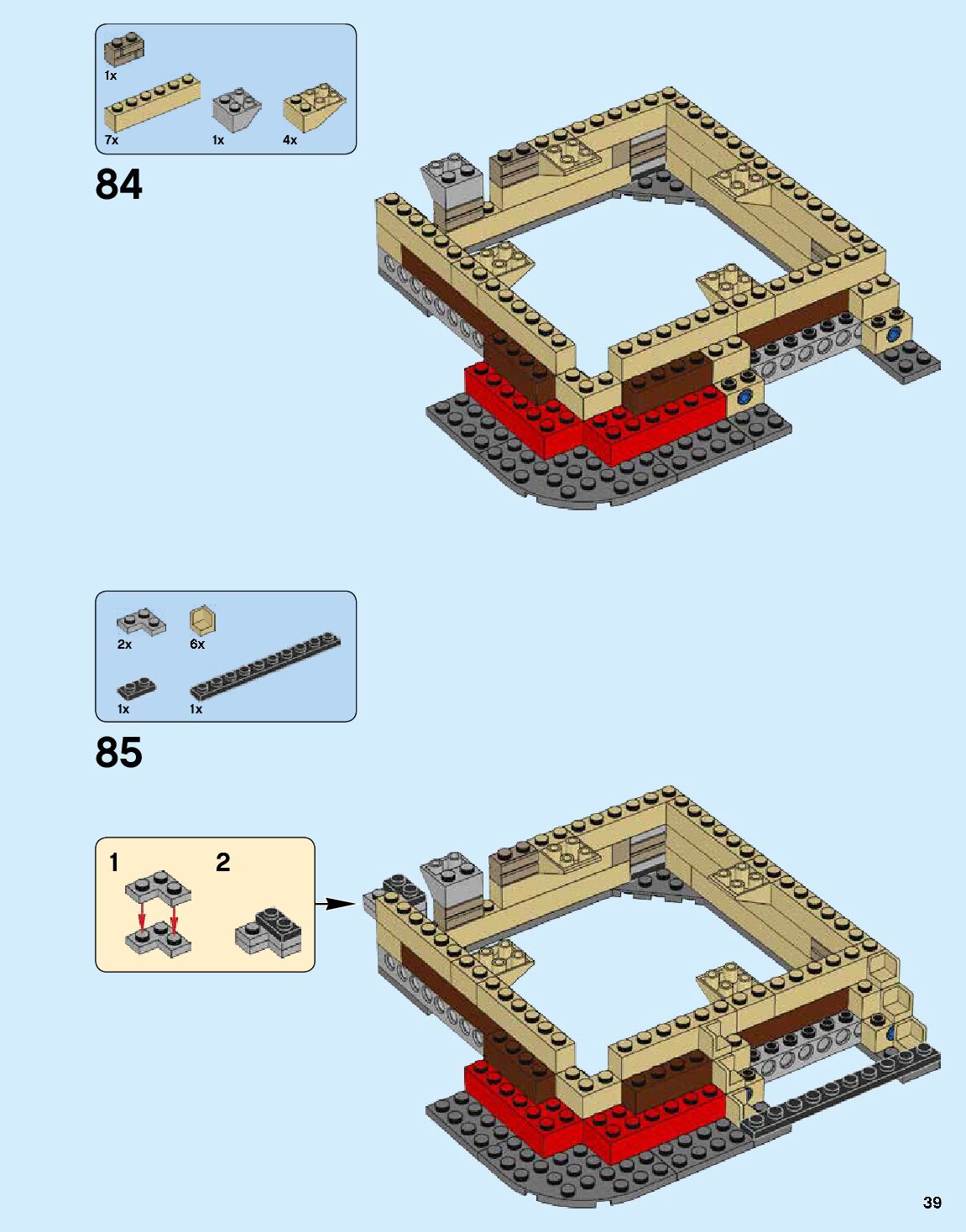 1x
7x
1x
4x

84

2x
6x
1x
1x

85

1
2

39