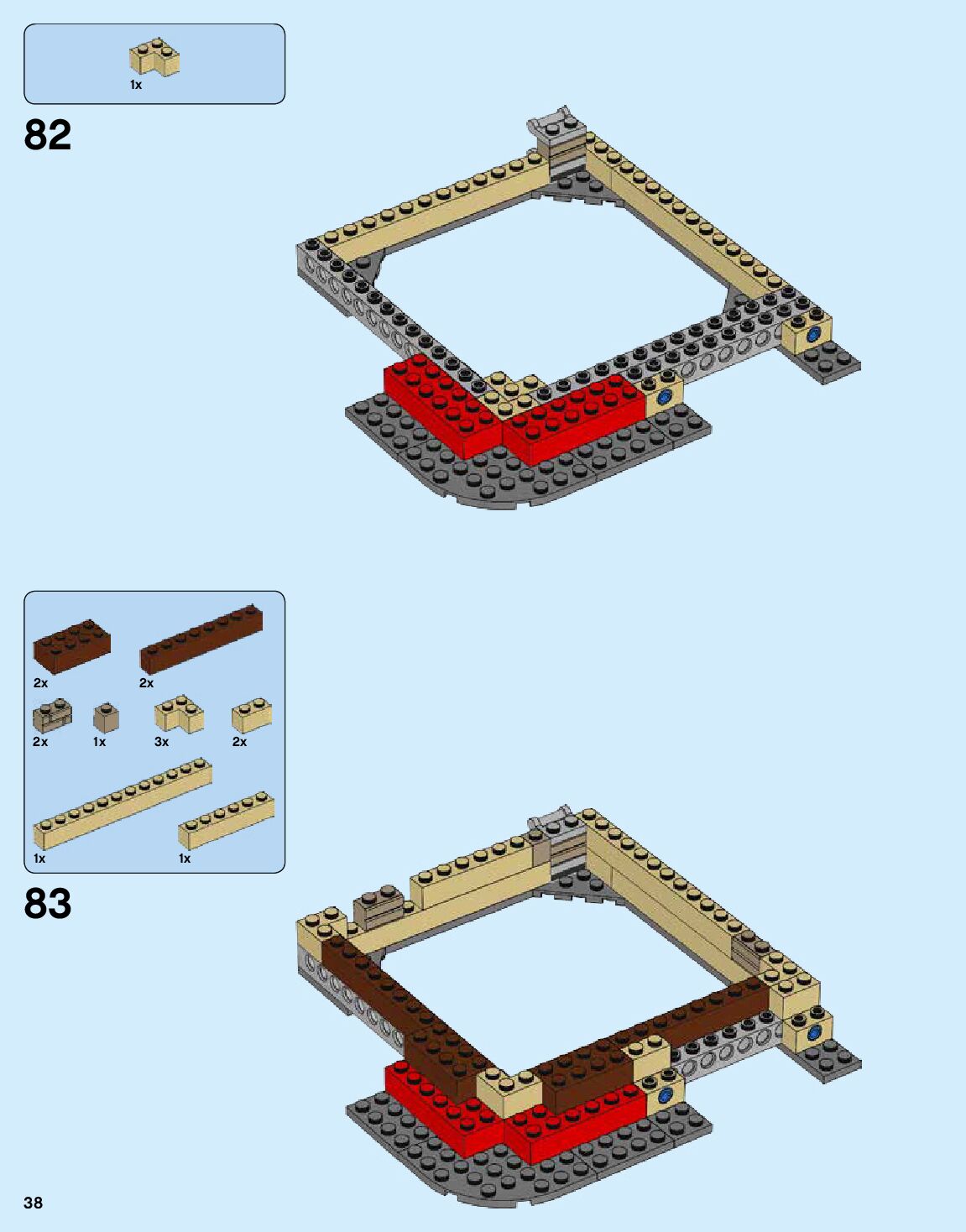 1x

82

2x

2x

2x

1x

3x

2x

1x

1x

83

38