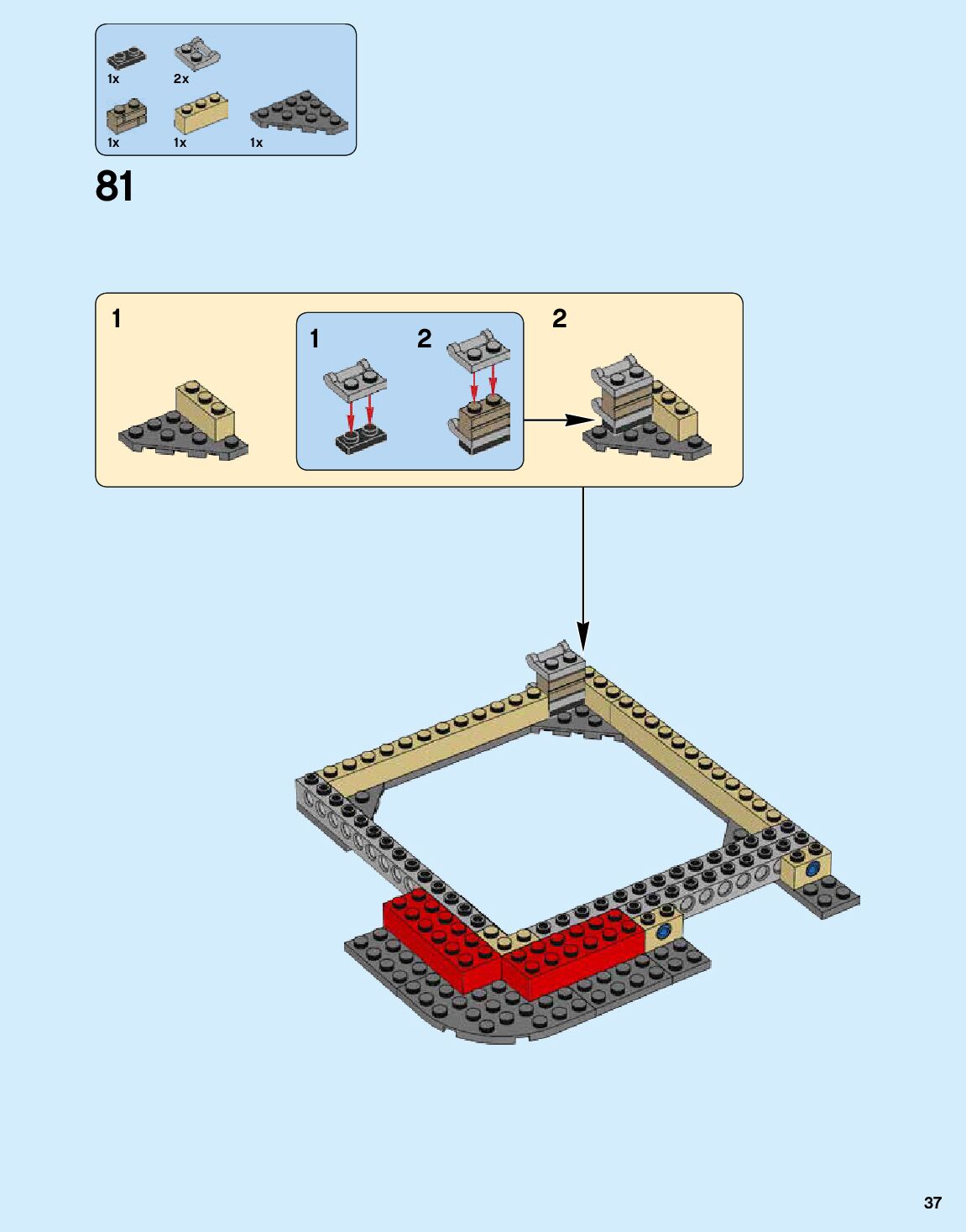 1x 2x

1x 1x 1x

81

1

1 2

2

37