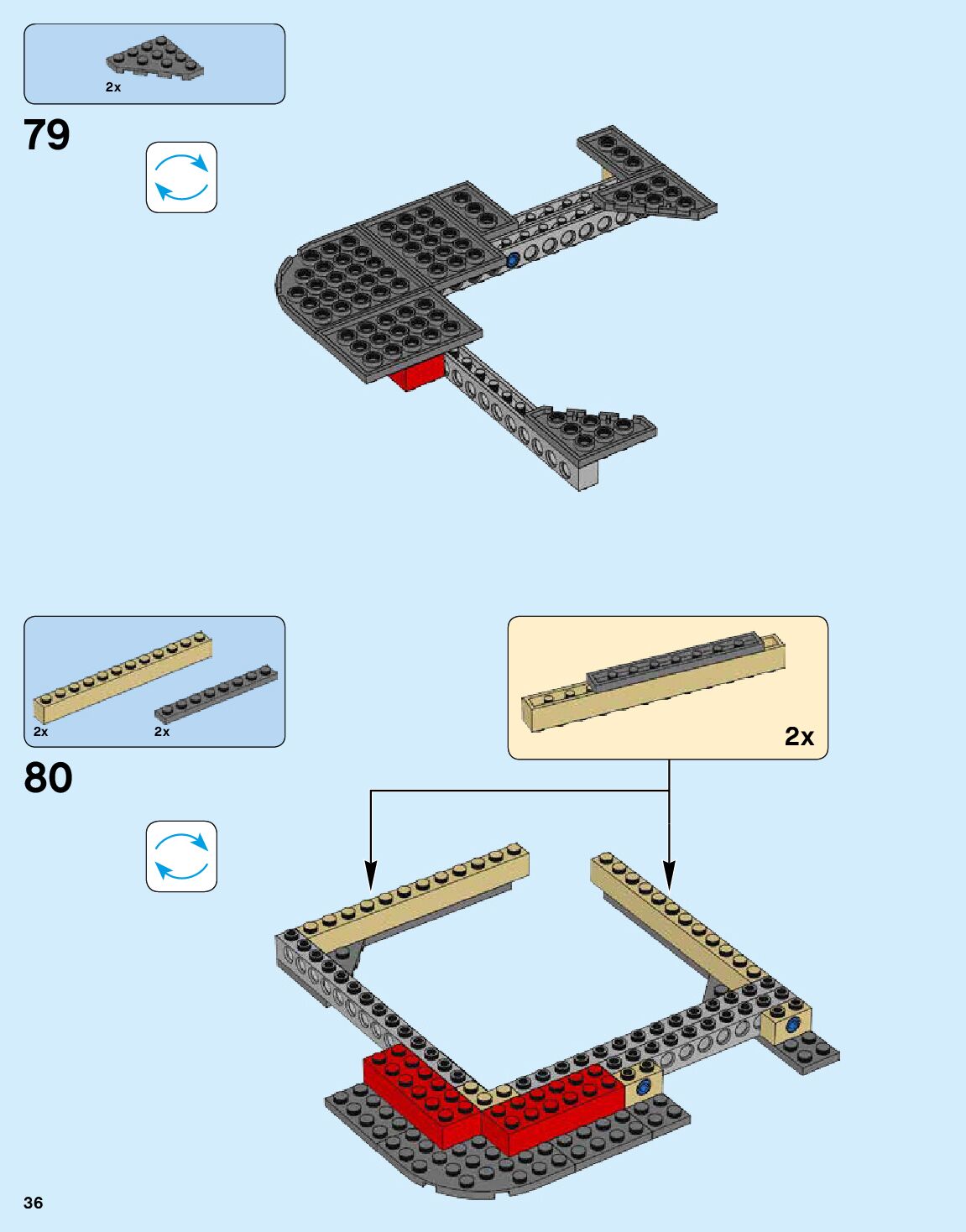 2x

79

2x

2x

80

2x

36