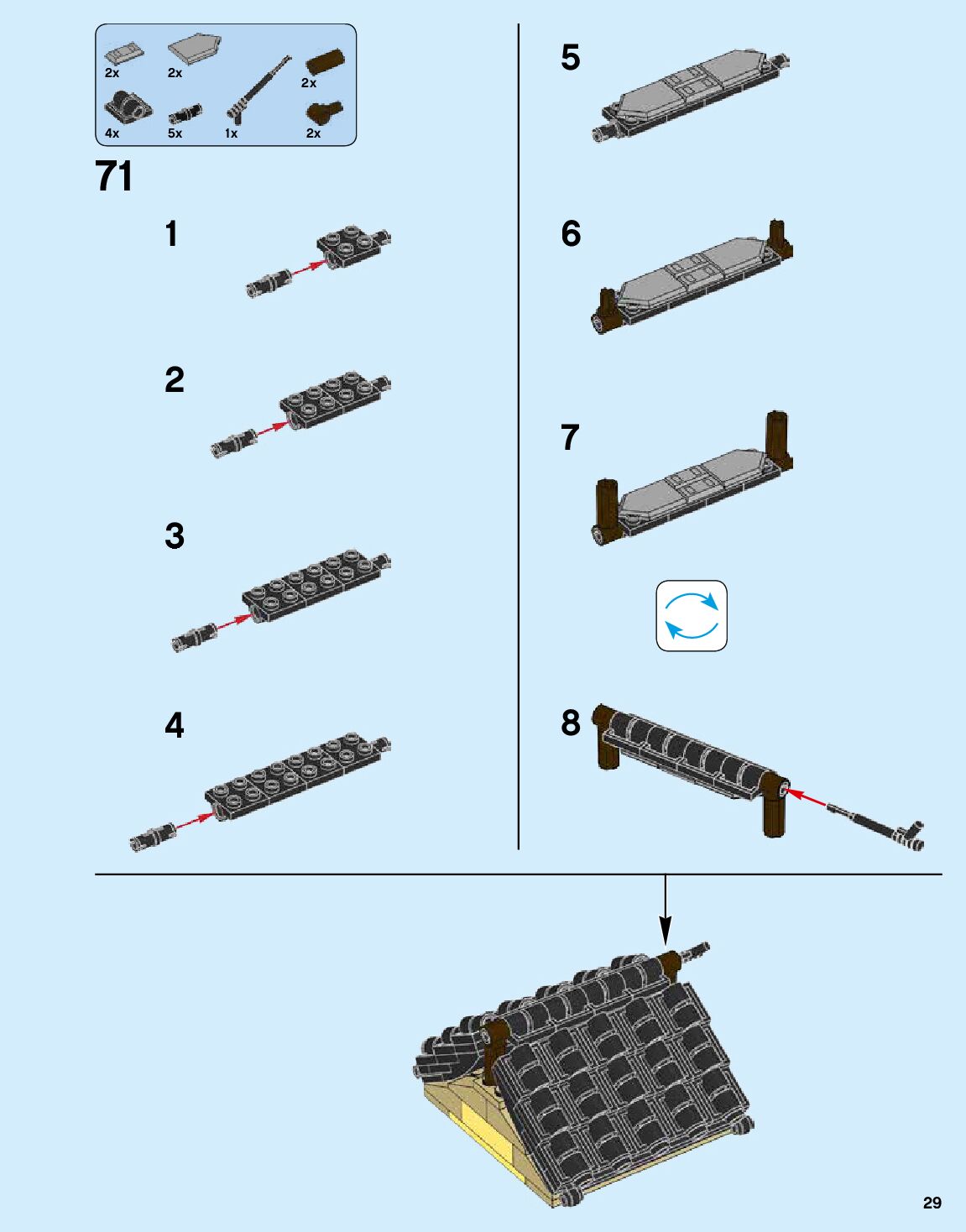 2x 2x 2x
4x 5x 1x 2x

71

1

2

3

4

5

6

7

8

29