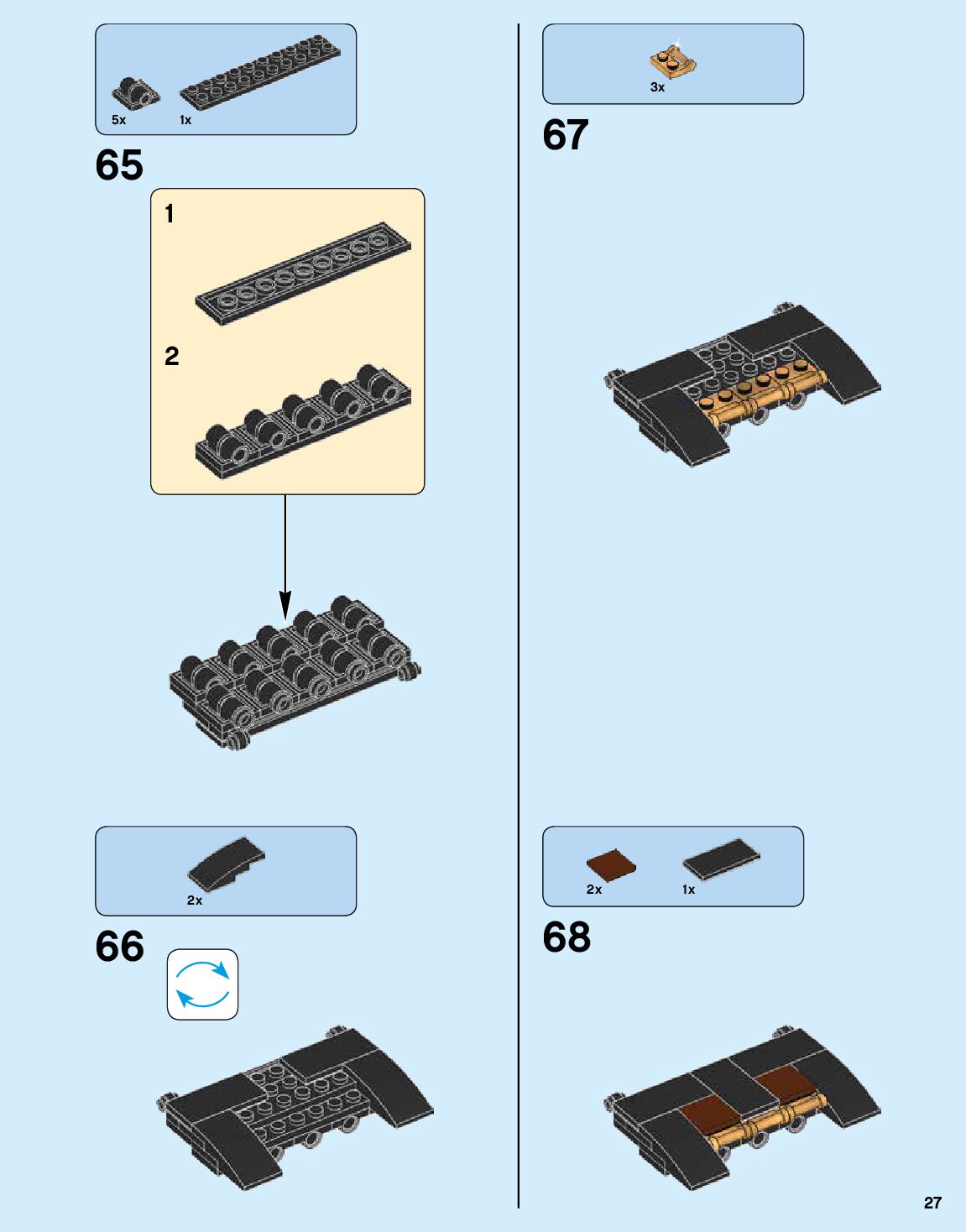 5x
1x

65

1

2

2x

66

3x

67

2x
1x

68

27